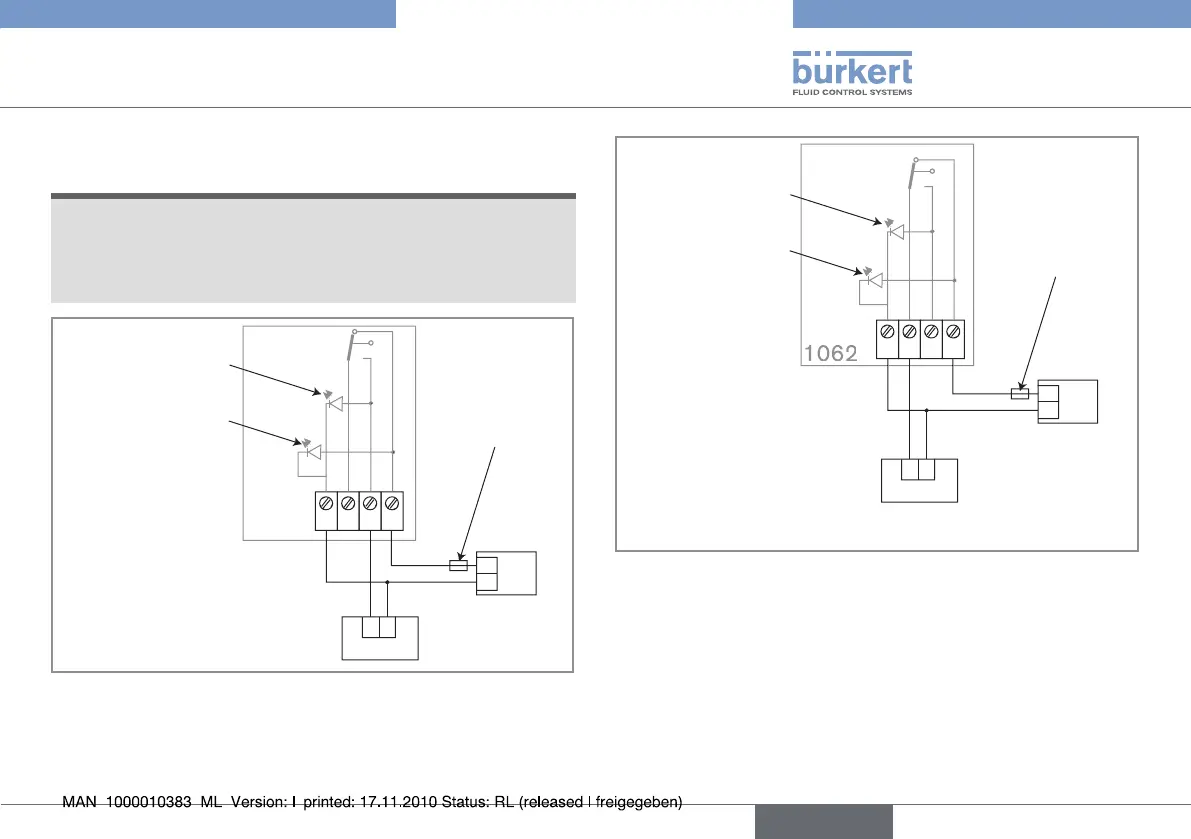 bürkert
FLUID CONTROL SYSTEMS

1062

MAN 1000010383 ML Version: I printed: 17.11.2010 Status: RL (released | freigegeben)