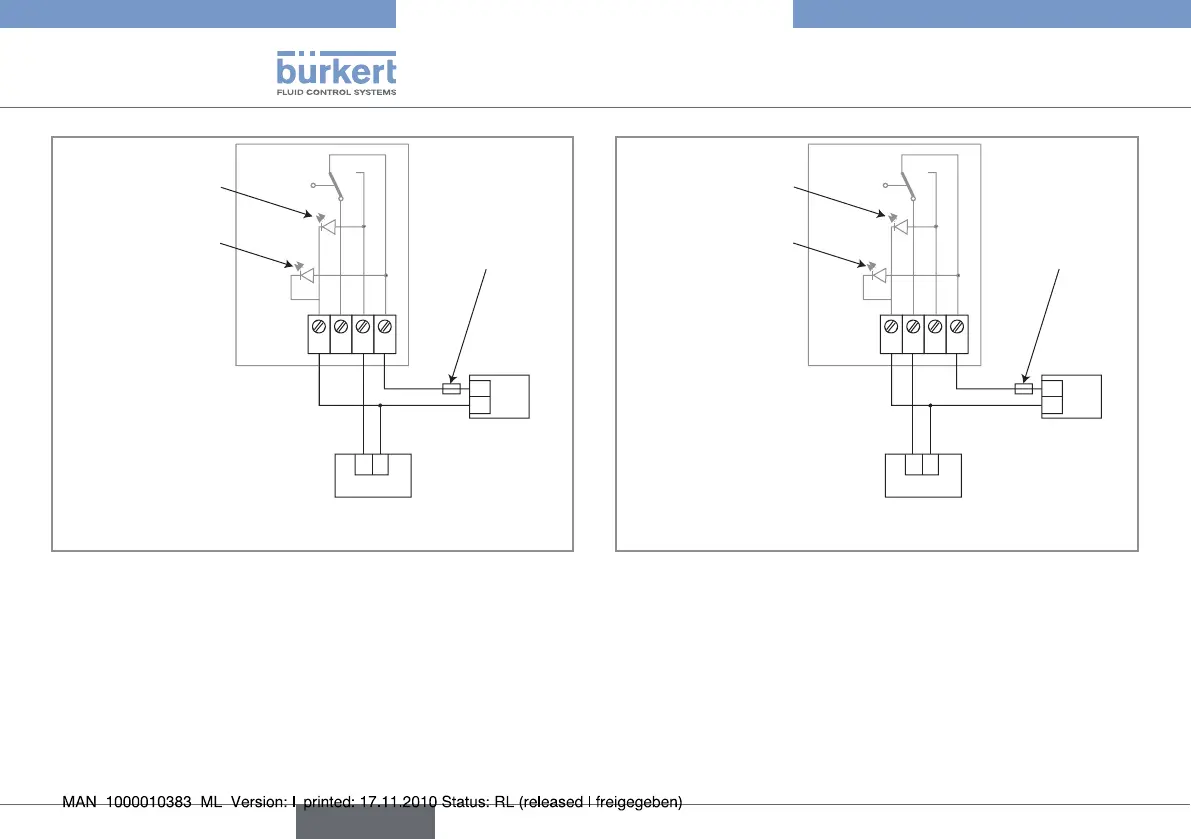 bürkert
FLUID CONTROL SYSTEMS

MAN 1000010383 ML Version: I printed: 17.11.2010 Status: RL (released | freigegeben)