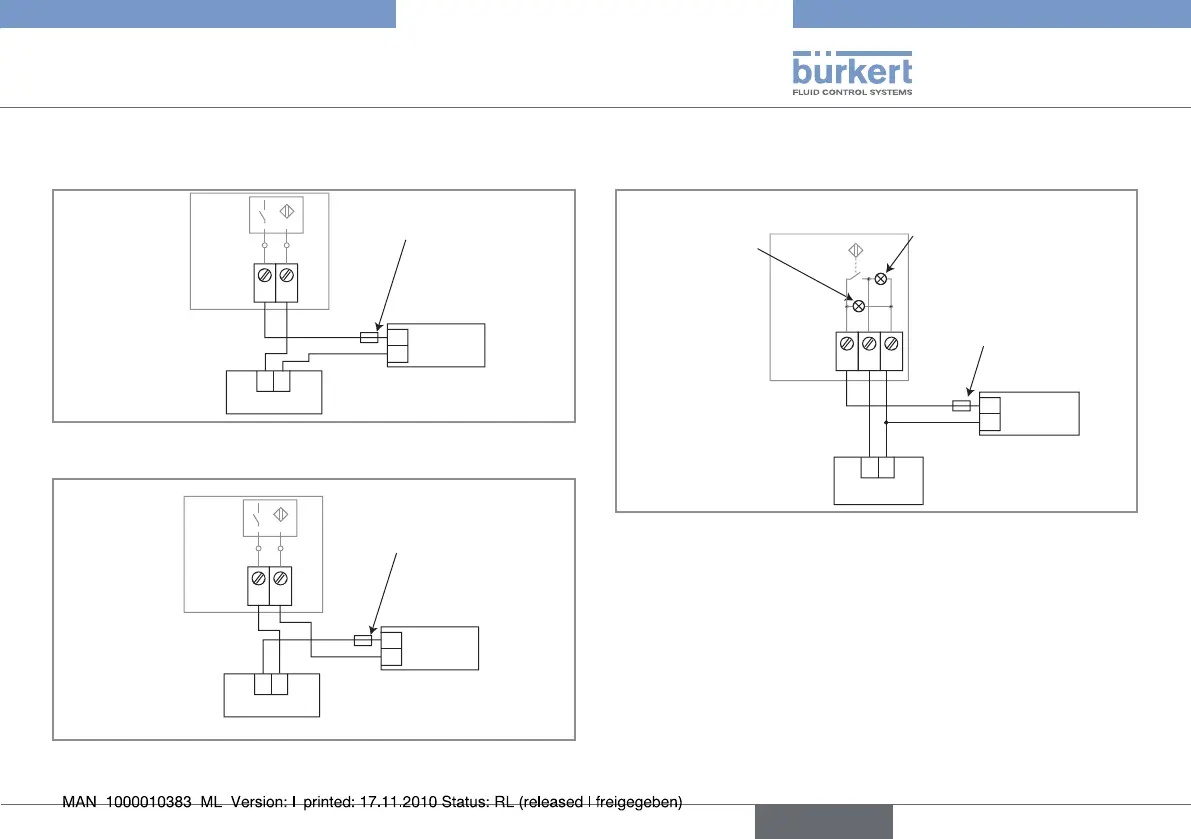 bürkert
FLUID CONTROL SYSTEMS

MAN 1000010383 ML Version: I printed: 17.11.2010 Status: RL (released | freigegeben)