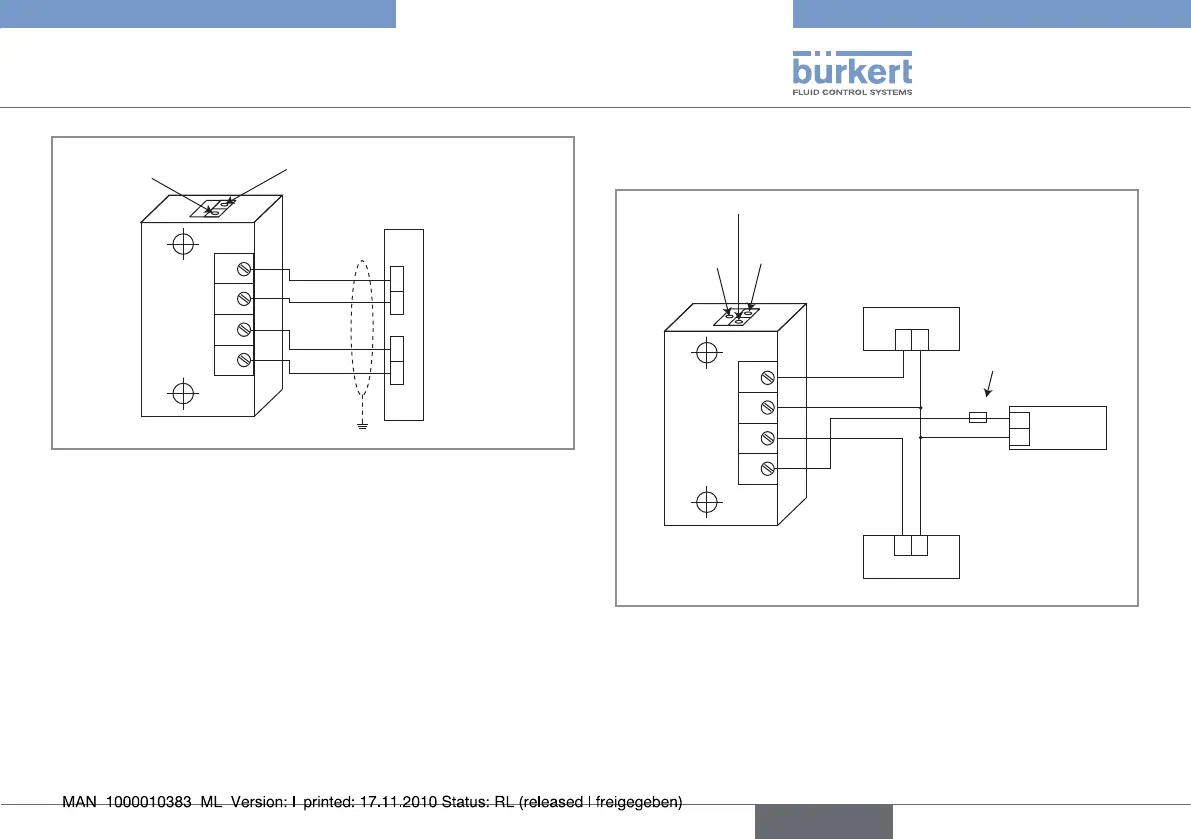 bürkert
FLUID CONTROL SYSTEMS

MAN 1000010383 ML Version: I printed: 17.11.2010 Status: RL (released | freigegeben)