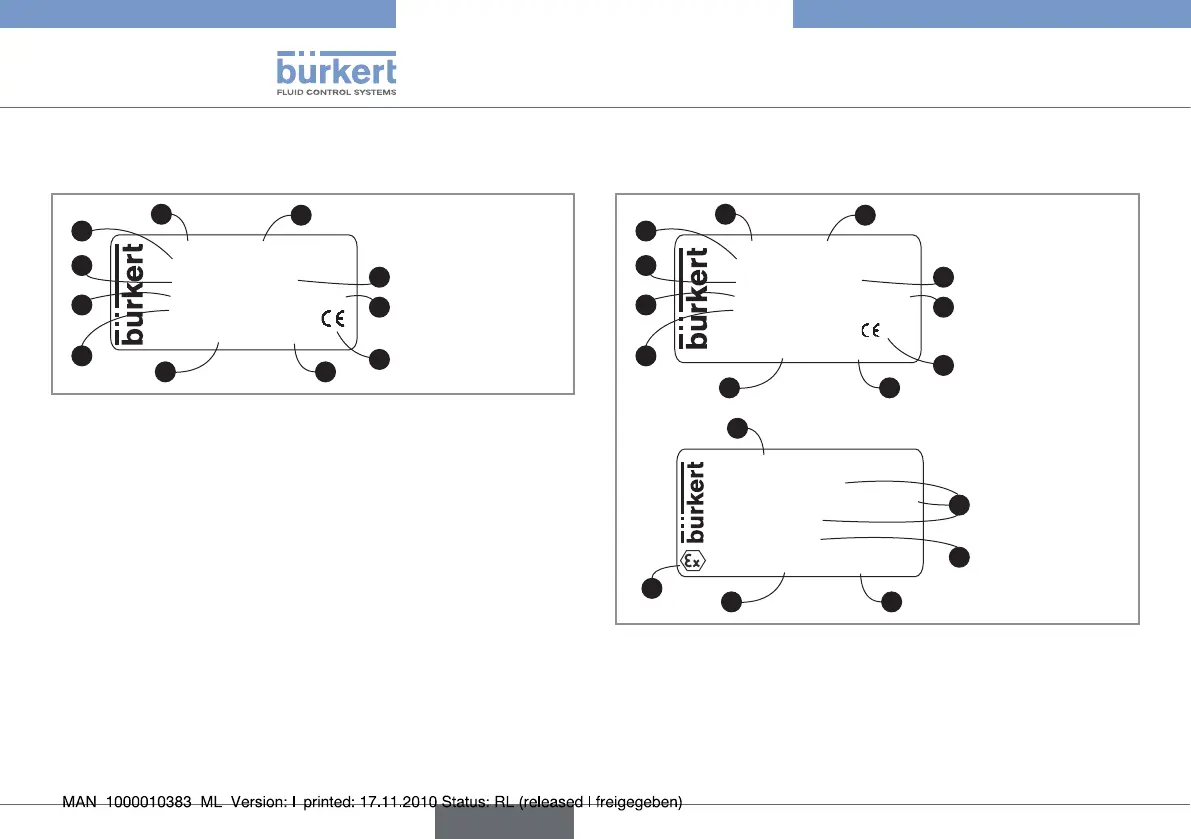 bürkert
FLUID CONTROL SYSTEMS

bürkert

CE

bürkert

CE

bürkert

Ex

MAN 1000010383 ML Version: I printed: 17.11.2010 Status: RL (released | freigegeben)