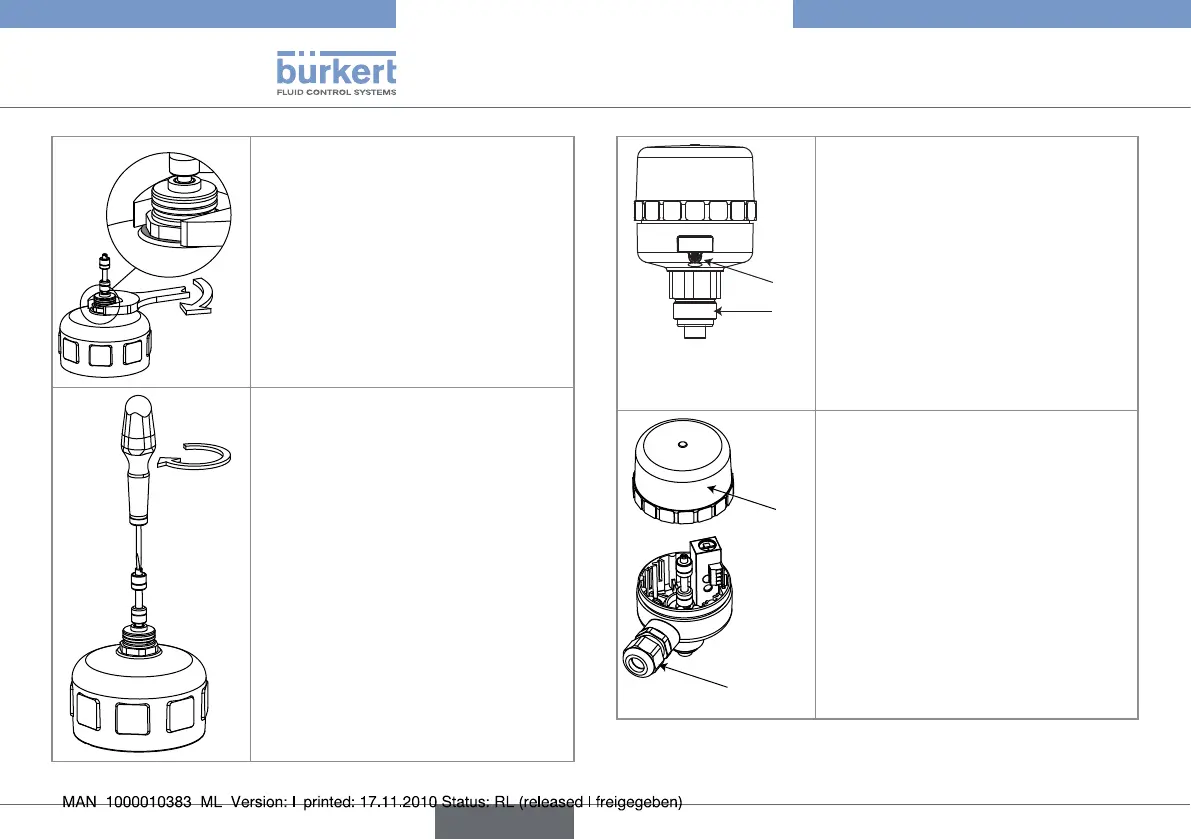 bürkert
FLUID CONTROL SYSTEMS

MAN 1000010383 ML Version: I printed: 17.11.2010 Status: RL (released | freigegeben)