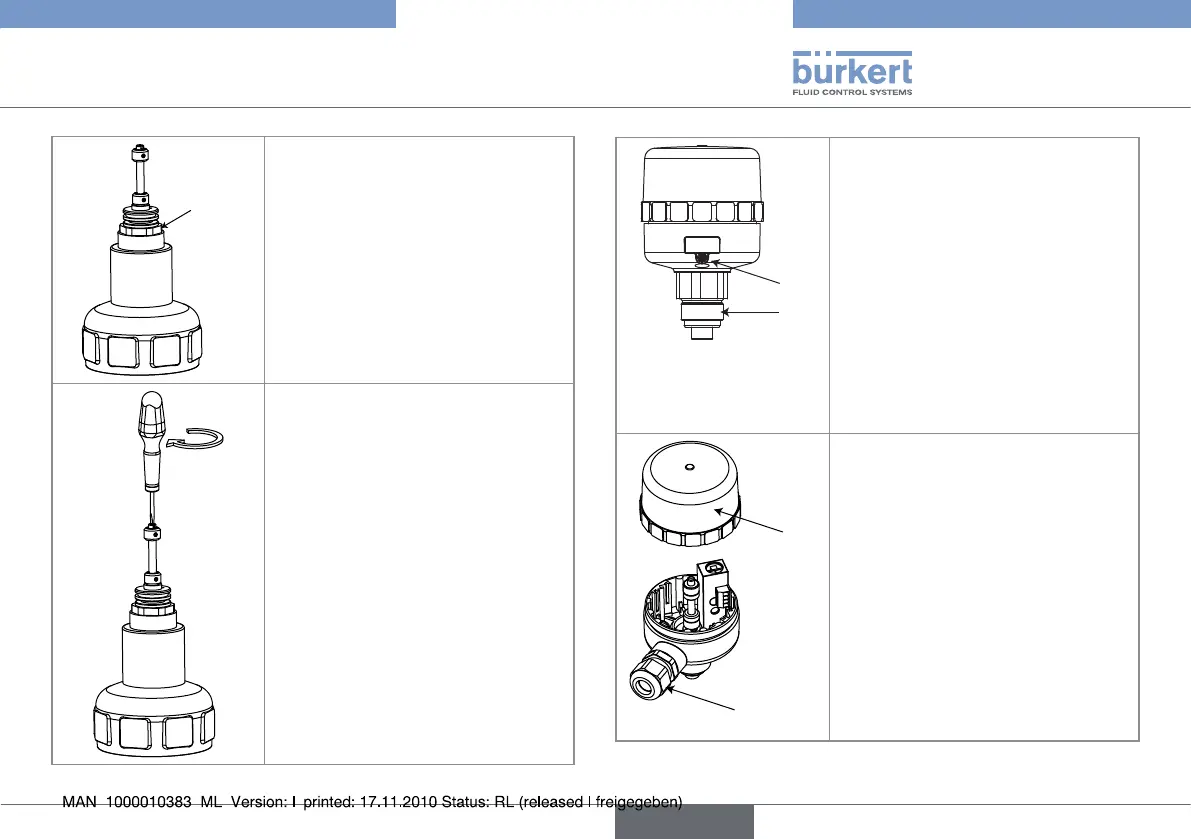 bürkert
FLUID CONTROL SYSTEMS

MAN 1000010383 ML Version: I printed: 17.11.2010 Status: RL (released | freigegeben)