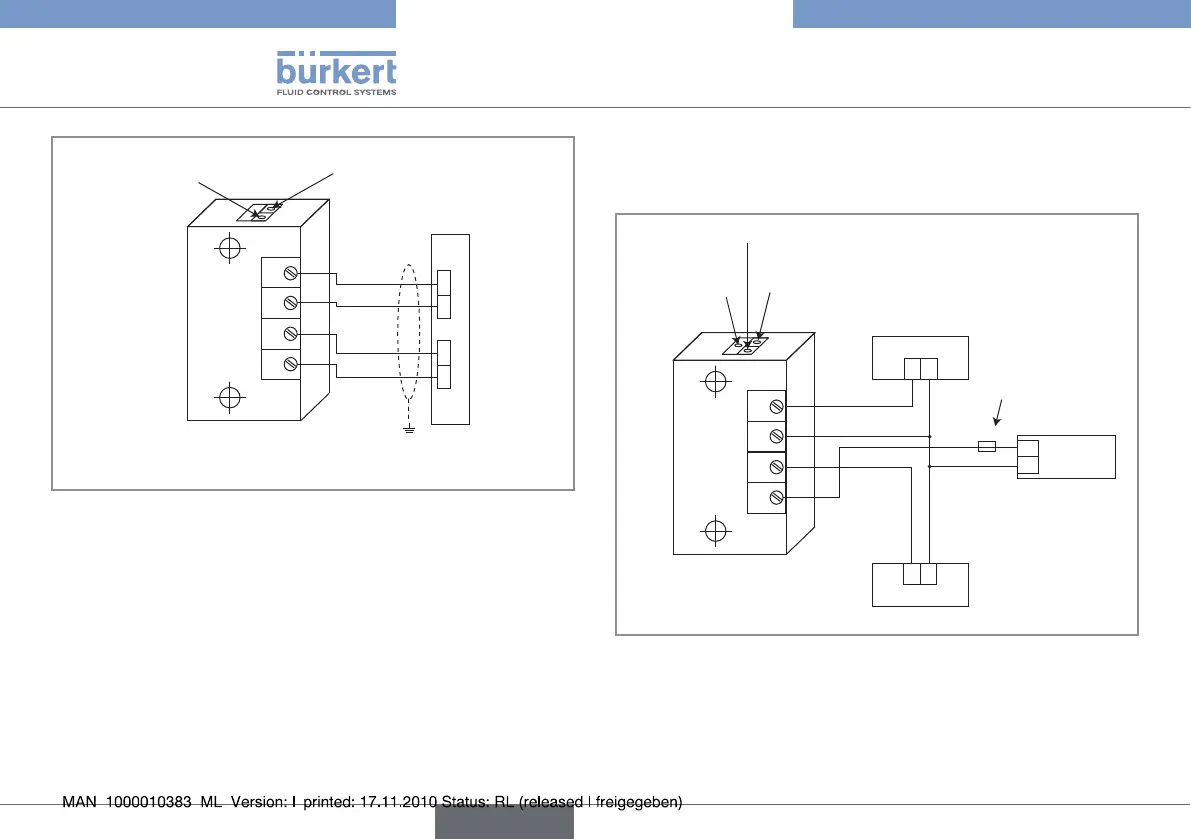 bürkert
FLUID CONTROL SYSTEMS

MAN 1000010383 ML Version: I printed: 17.11.2010 Status: RL (released | freigegeben)