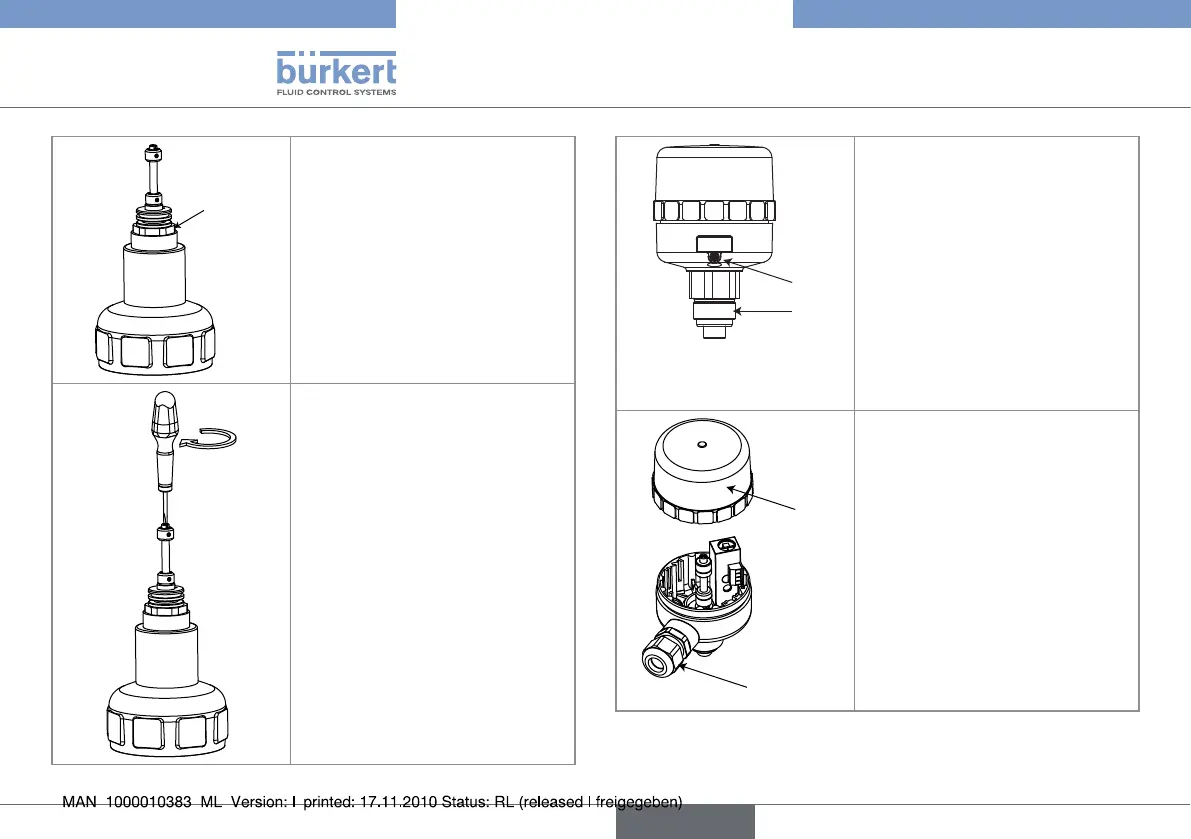 bürkert
FLUID CONTROL SYSTEMS

MAN 1000010383 ML Version: I printed: 17.11.2010 Status: RL (released | freigegeben)