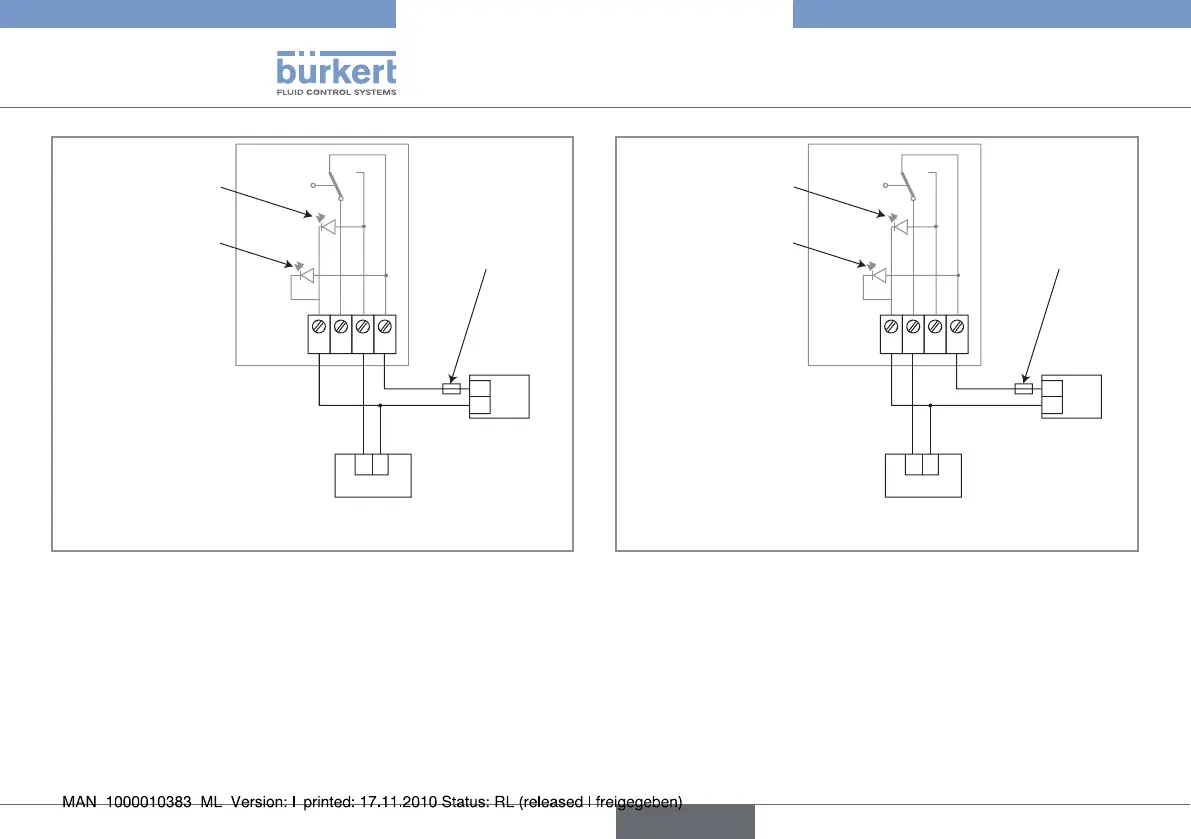 bürkert
FLUID CONTROL SYSTEMS

MAN 1000010383 ML Version: I printed: 17.11.2010 Status: RL (released | freigegeben)