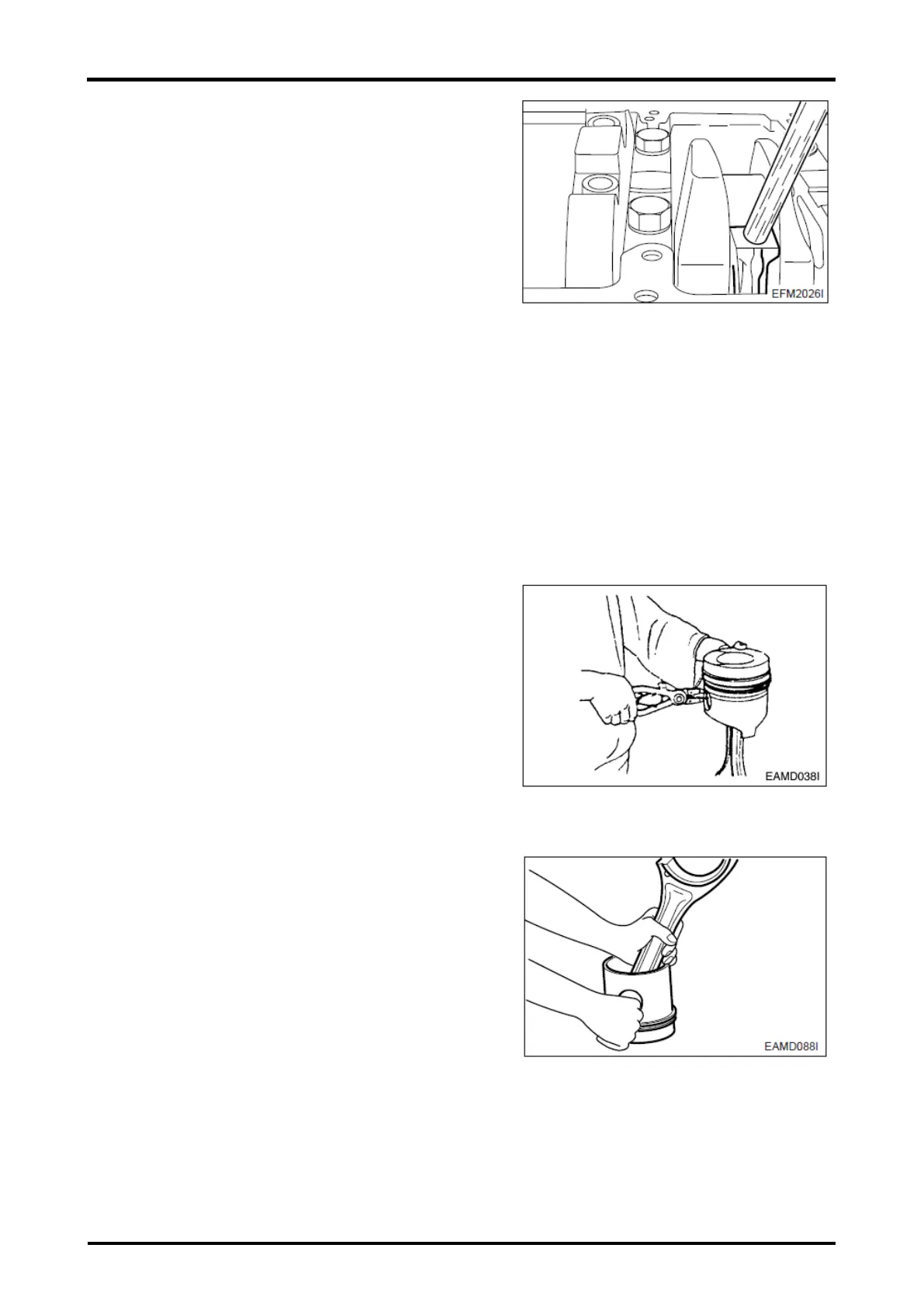 EFM2026I

EAMD038I

EAMD088I