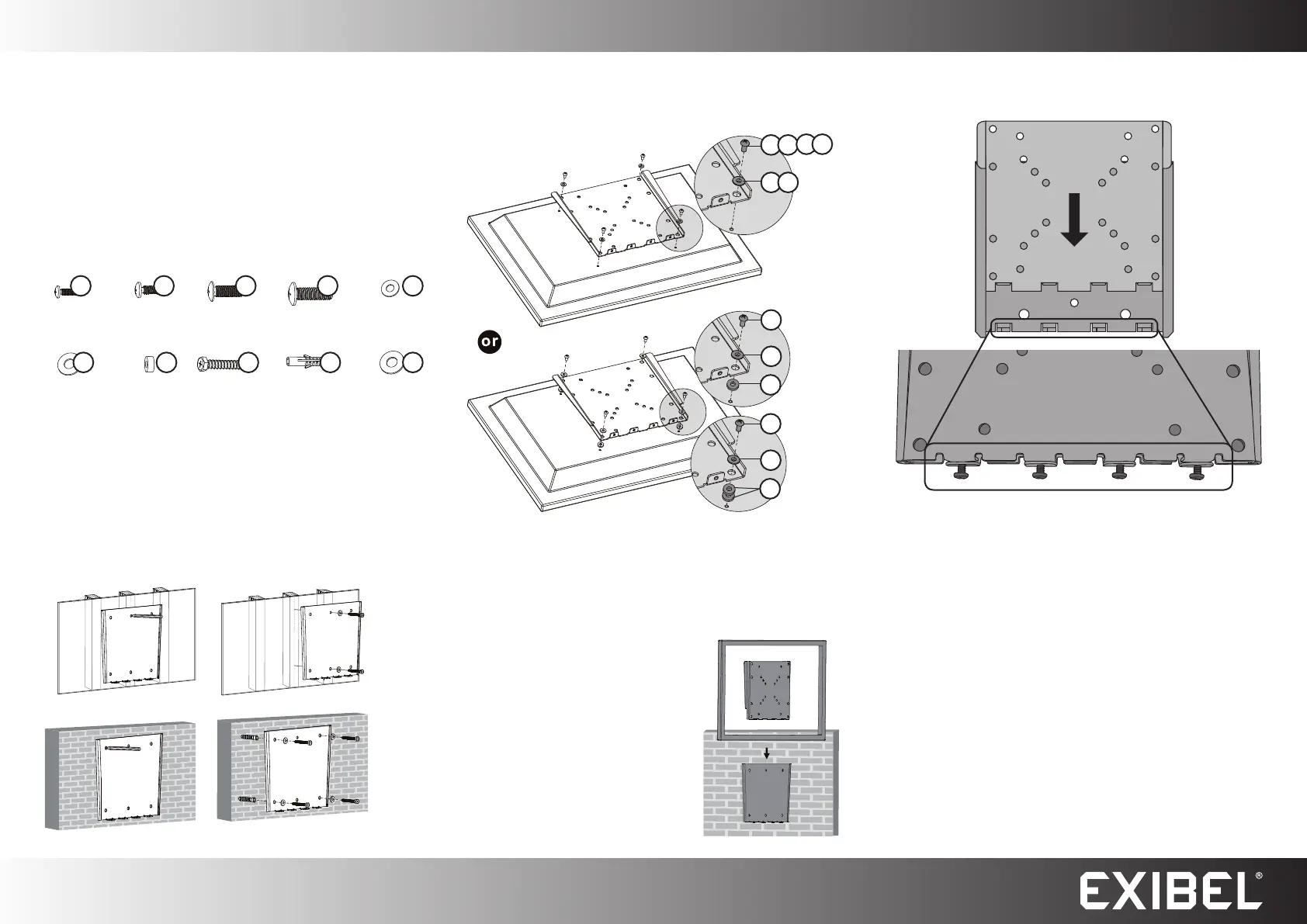 or

EXIBEL®