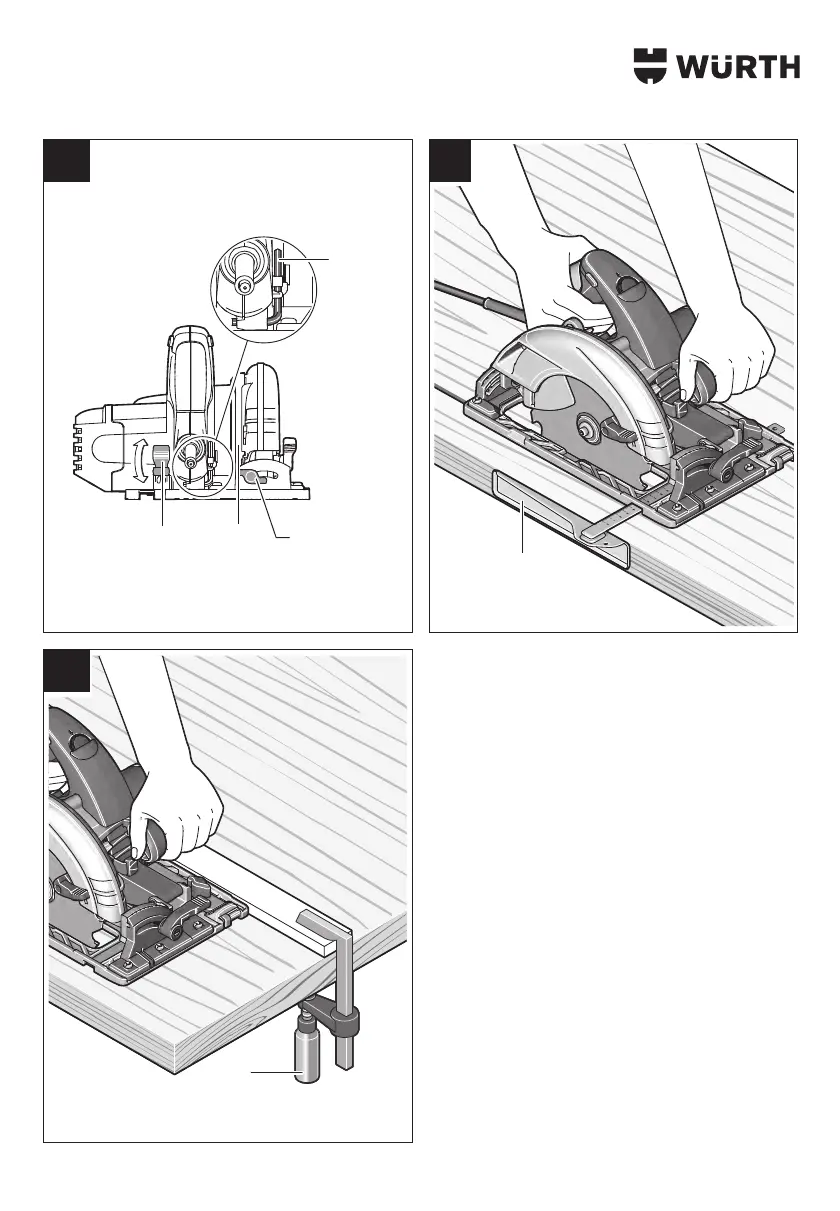 WÜRTH