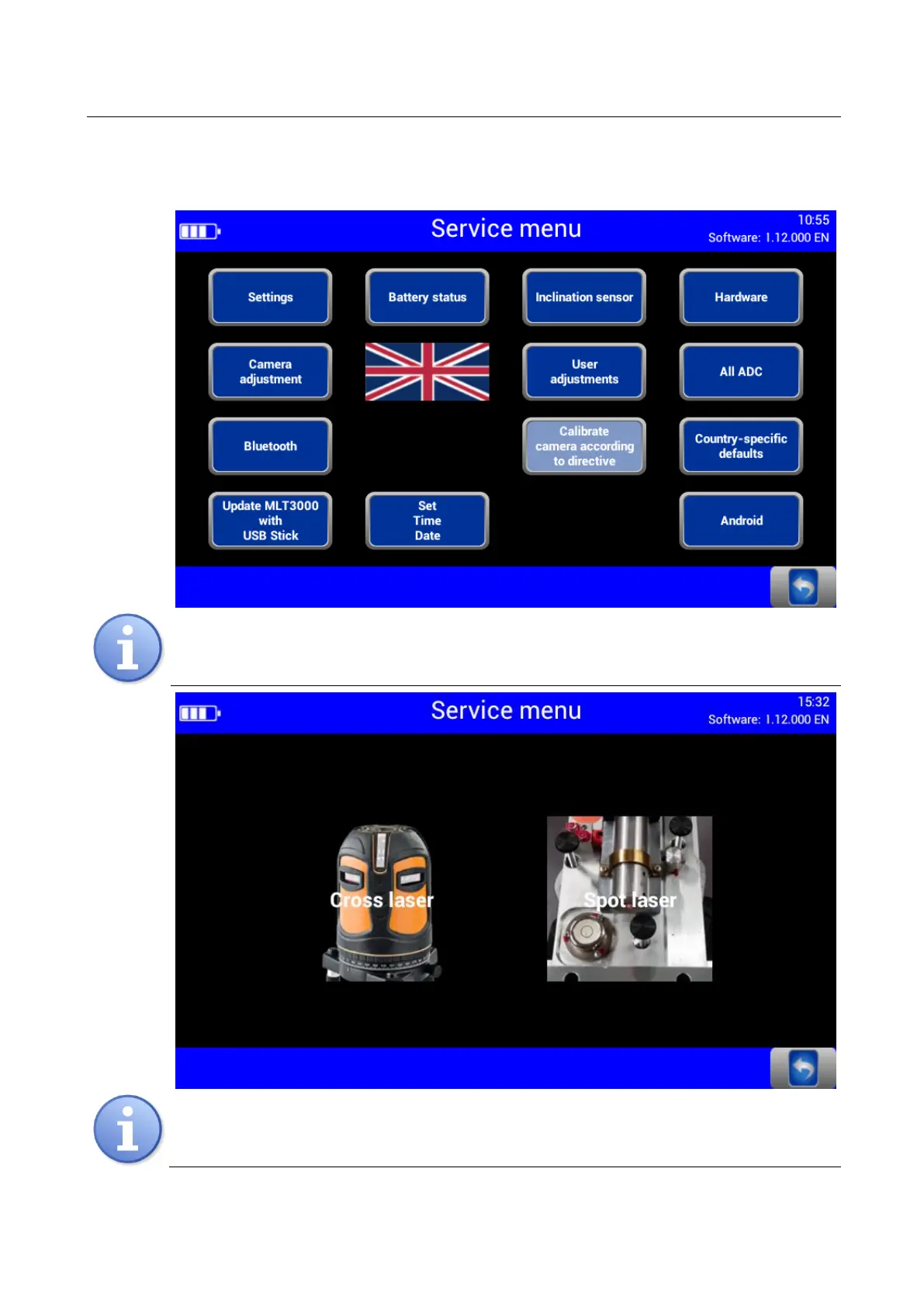 Service menu

10:55
Software: 1.12.000 EN

Settings

Battery status

Inclination sensor

Hardware

Camera adjustment

User adjustments

All ADC

Bluetooth

Calibrate camera according to directive

Country-specific defaults

Update MLT3000 with USB Stick

Set Time Date

Android

Service menu

15:32
Software: 1.12.000 EN

Cross laser

Spot laser