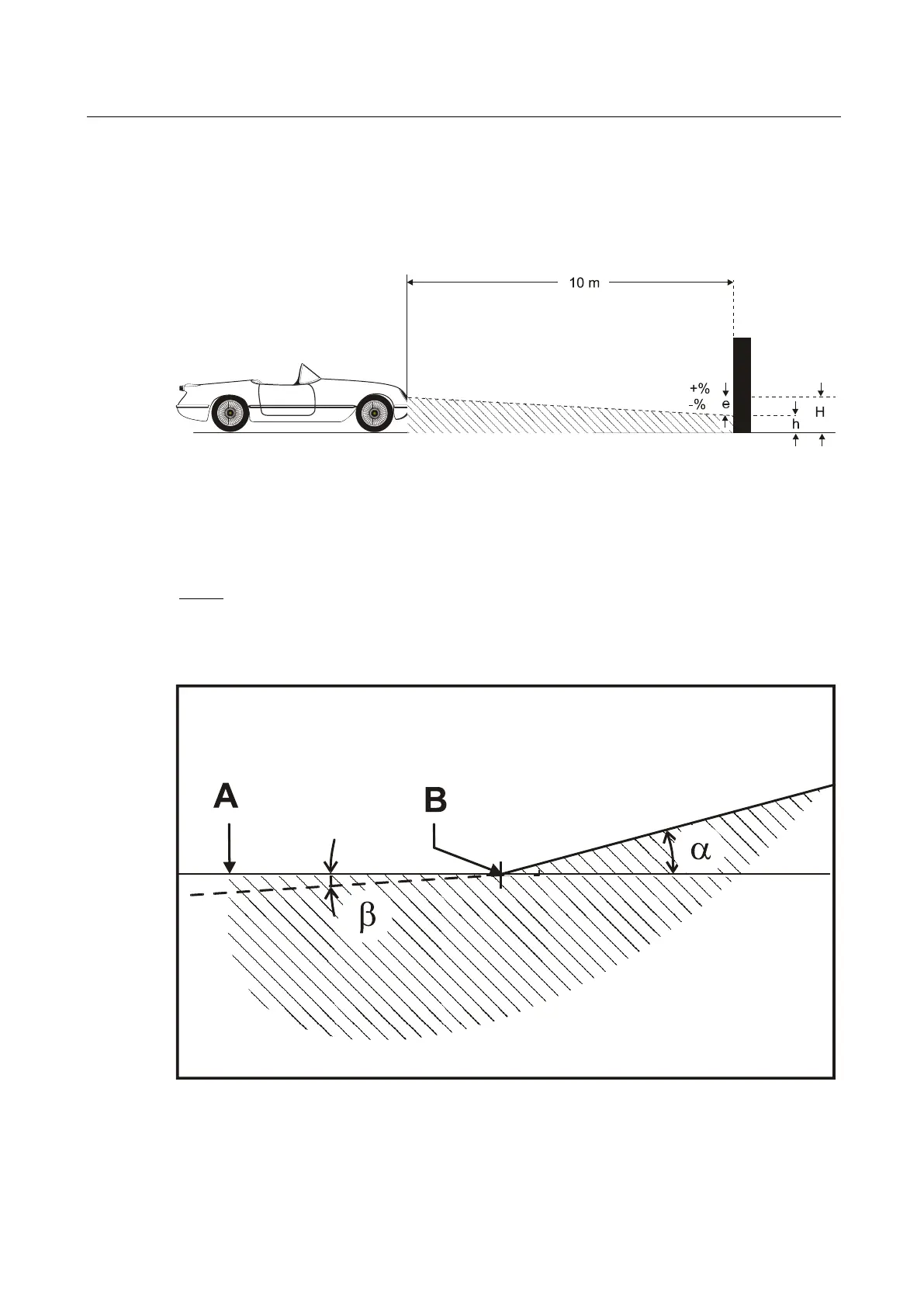 10 m

+%
-%
e
h
H

A

B

$\alpha$

$\beta$