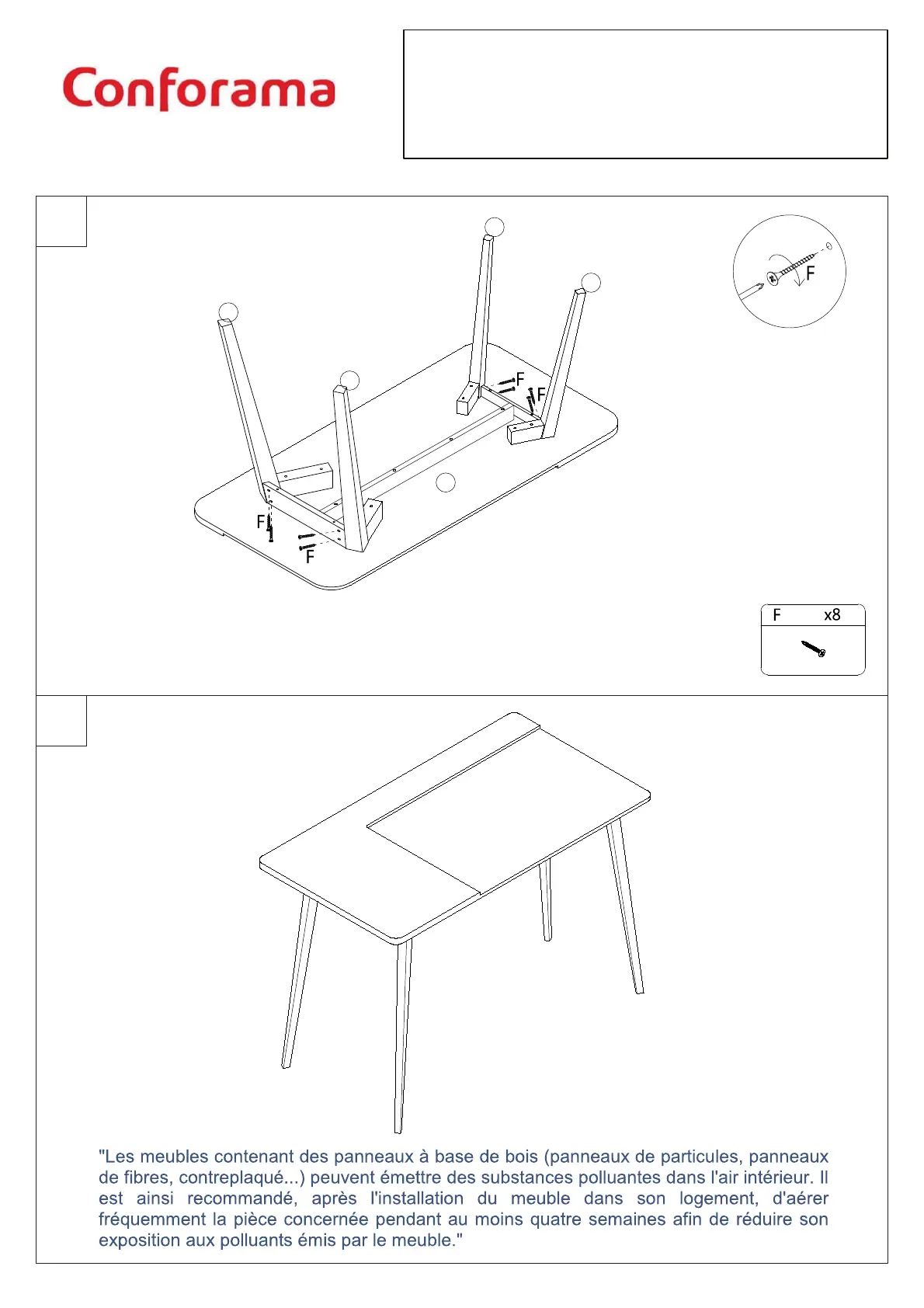 Conforama

F

F
F

F
F

F x8

"Les meubles contenant des panneaux à base de bois (panneaux de particules, panneaux de fibres, contreplaqué...) peuvent émettre des substances polluantes dans l'air intérieur. Il est ainsi recommandé, après l'installation du meuble dans son logement, d'aérer fréquemment la pièce concernée pendant au moins quatre semaines afin de réduire son exposition aux polluants émis par le meuble."