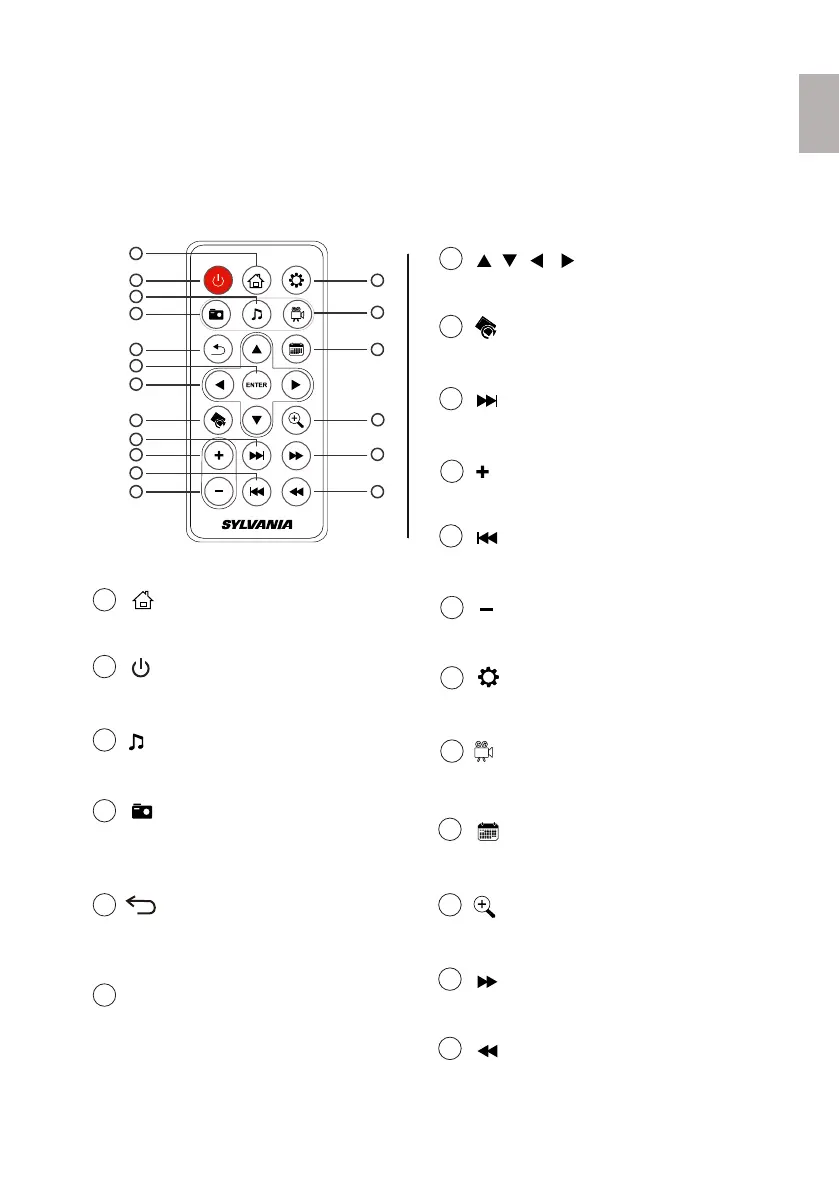 ENTER

SYLVANIA