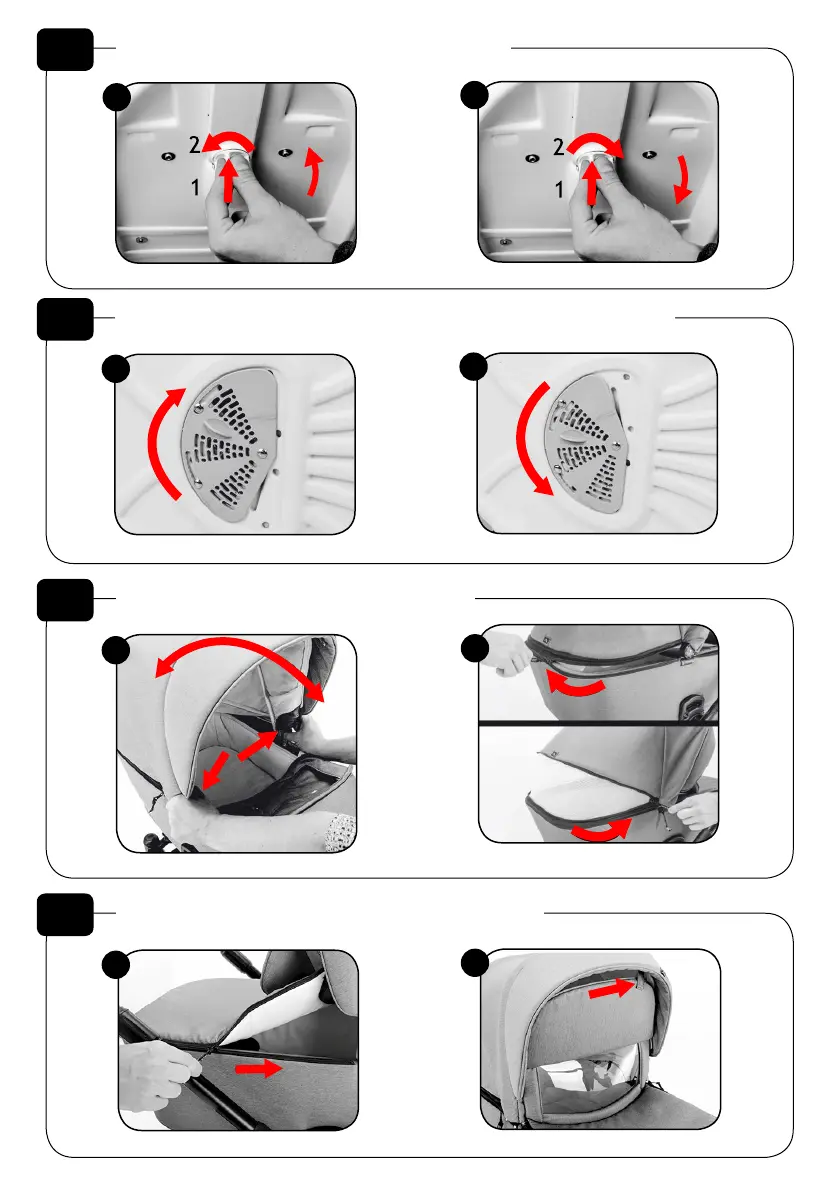 2
1

2
1