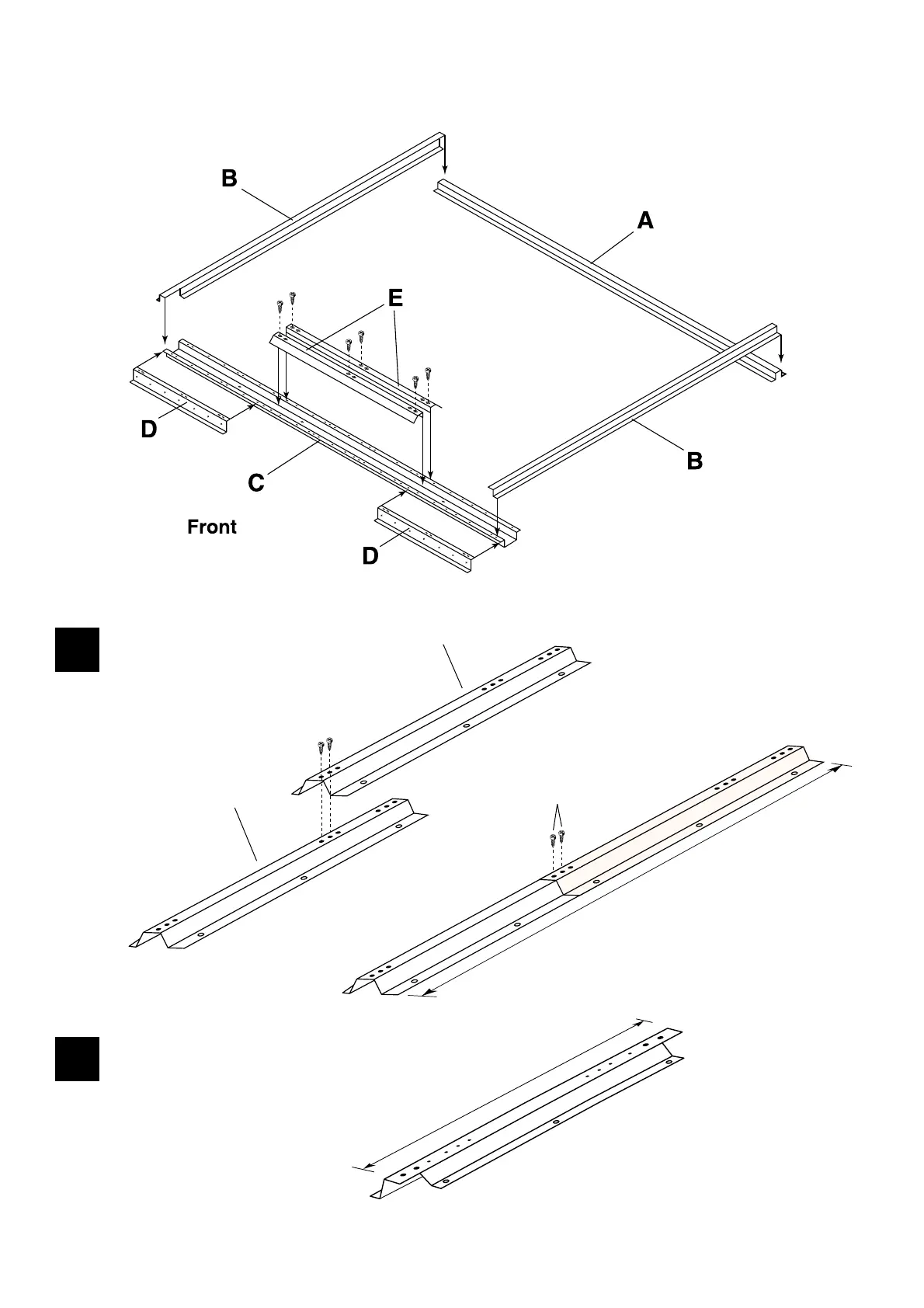 B

A

E

D

C

B

Front

D