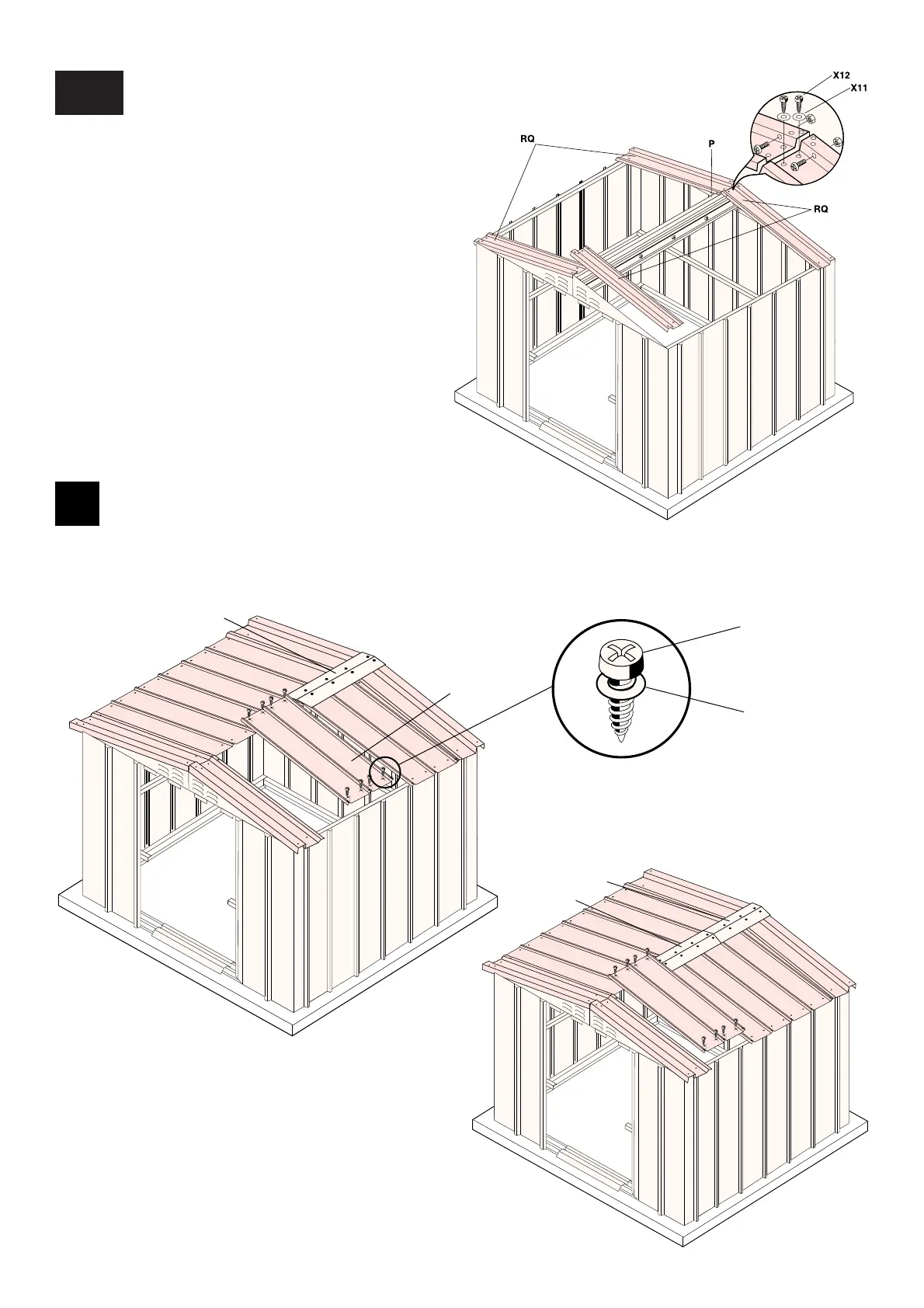 X12
X11
RQ
P
RQ