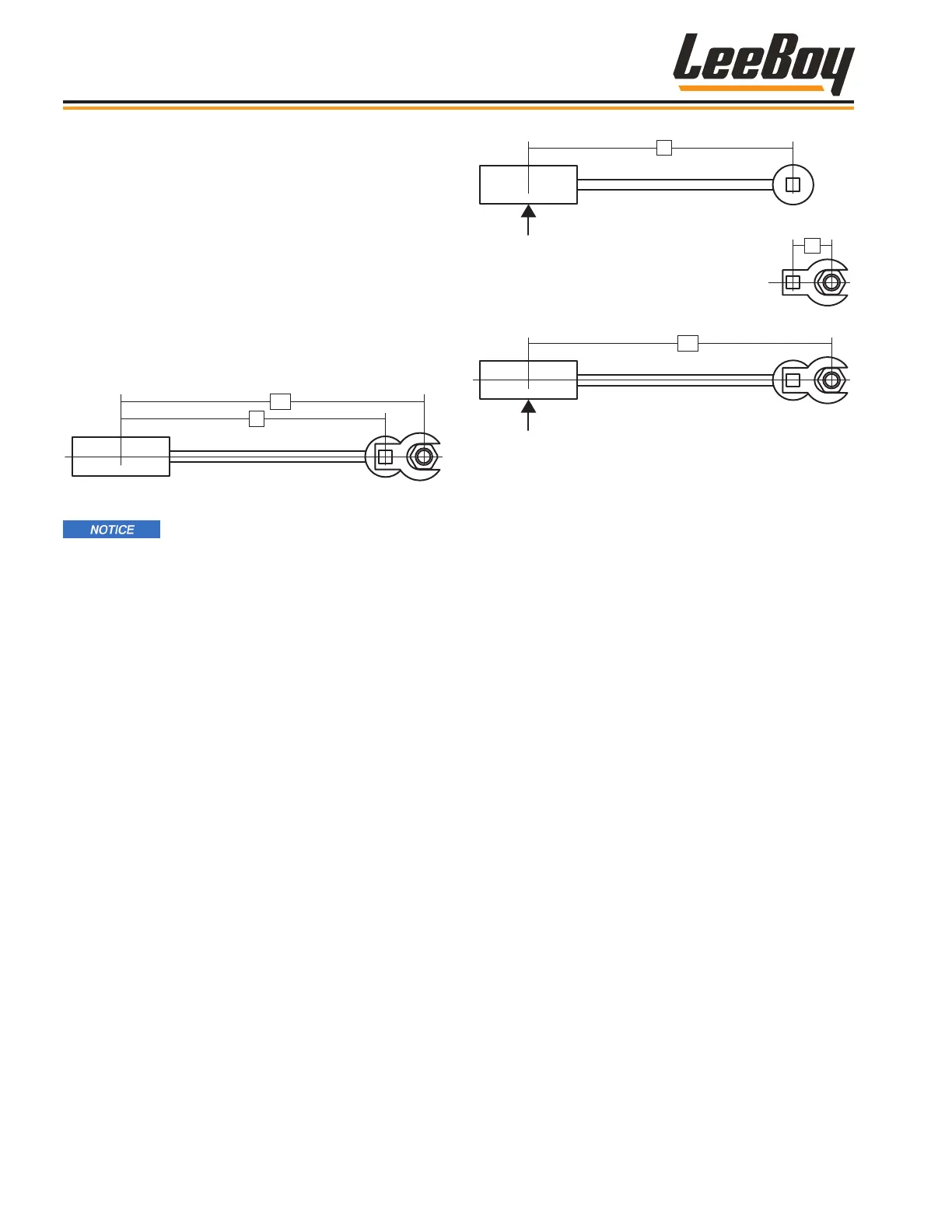 LeeBoy

NOTICE