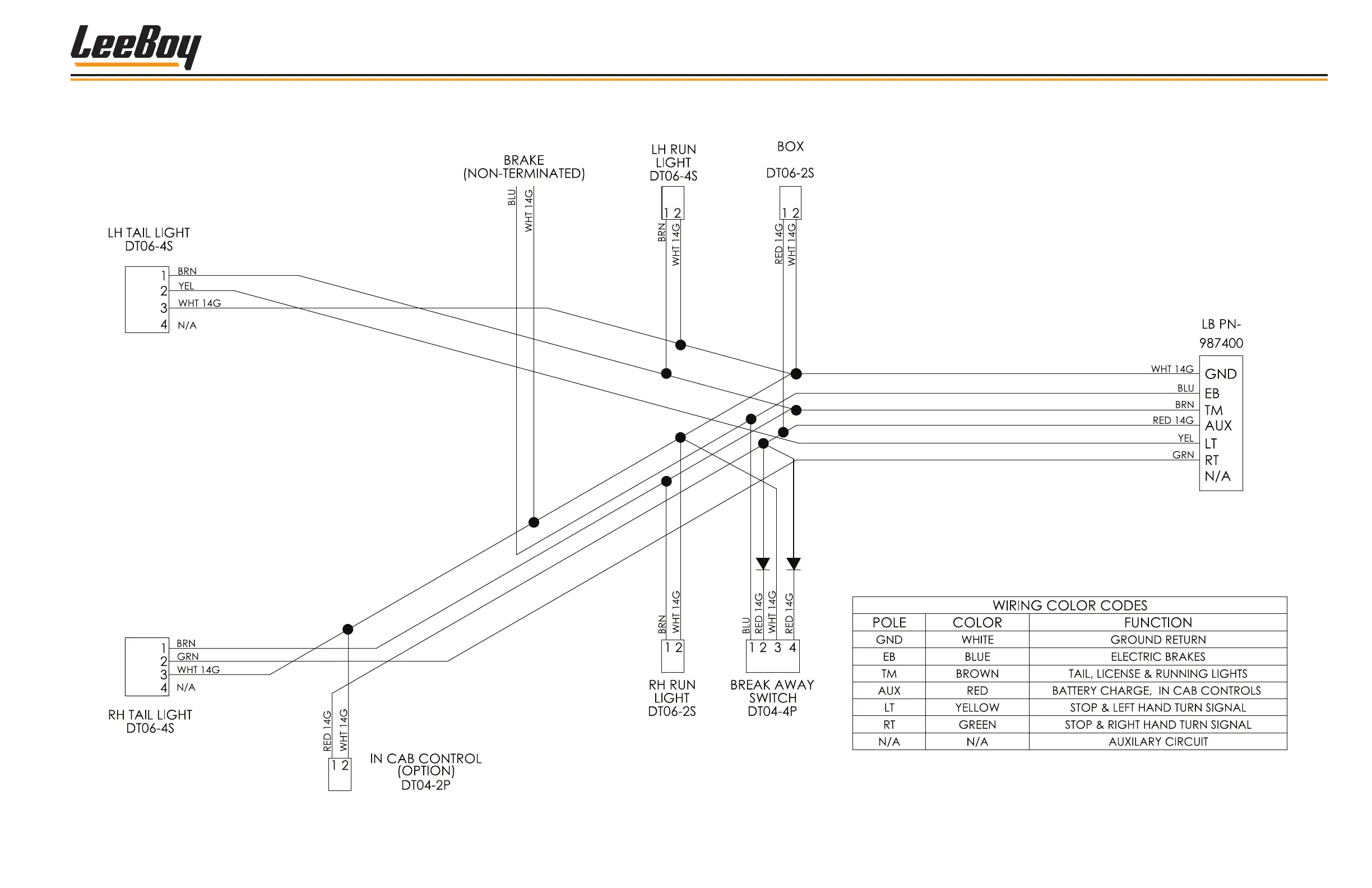 LeeBoy

BRAKE
(NON-TERMINATED)

BLU
WHT 14G

LH RUN
LIGHT
DT06-4S

1 2
BRN
WHT 14G

BOX

DT06-2S

1 2
RED 14G
WHT 14G

LH TAIL LIGHT
DT06-4S

1 BRN
2 YEL
3 WHT 14G
4 N/A

LB PN-
987400

WHT 14G GND
BLU EB
BRN TM
RED 14G AUX
YEL LT
GRN RT
N/A

1 BRN
2 GRN
3 WHT 14G
4 N/A

RH TAIL LIGHT
DT06-4S

RED 14G
WHT 14G
1 2

IN CAB CONTROL
(OPTION)
DT04-2P

BRN
WHT 14G
1 2

RH RUN
LIGHT
DT06-2S

BLU
RED 14G
WHT 14G
RED 14G
1 2 3 4

BREAK AWAY
SWITCH
DT04-4P

WIRING COLOR CODES

| POLE | COLOR | FUNCTION |
|---|---|---|
| GND | WHITE | GROUND RETURN |
| EB | BLUE | ELECTRIC BRAKES |
| TM | BROWN | TAIL, LICENSE & RUNNING LIGHTS |
| AUX | RED | BATTERY CHARGE, IN CAB CONTROLS |
| LT | YELLOW | STOP & LEFT HAND TURN SIGNAL |
| RT | GREEN | STOP & RIGHT HAND TURN SIGNAL |
| N/A | N/A | AUXILARY CIRCUIT |