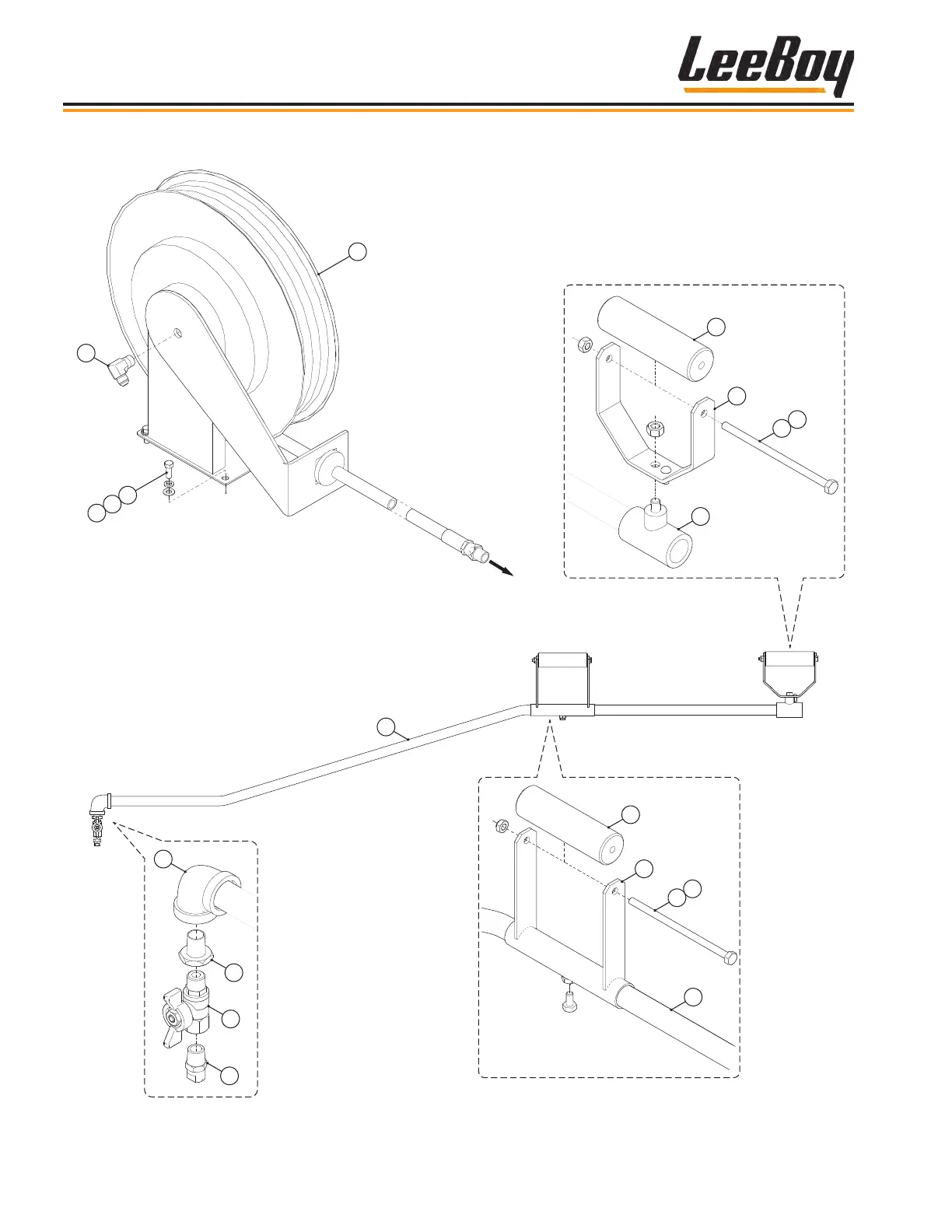 LeeBoy