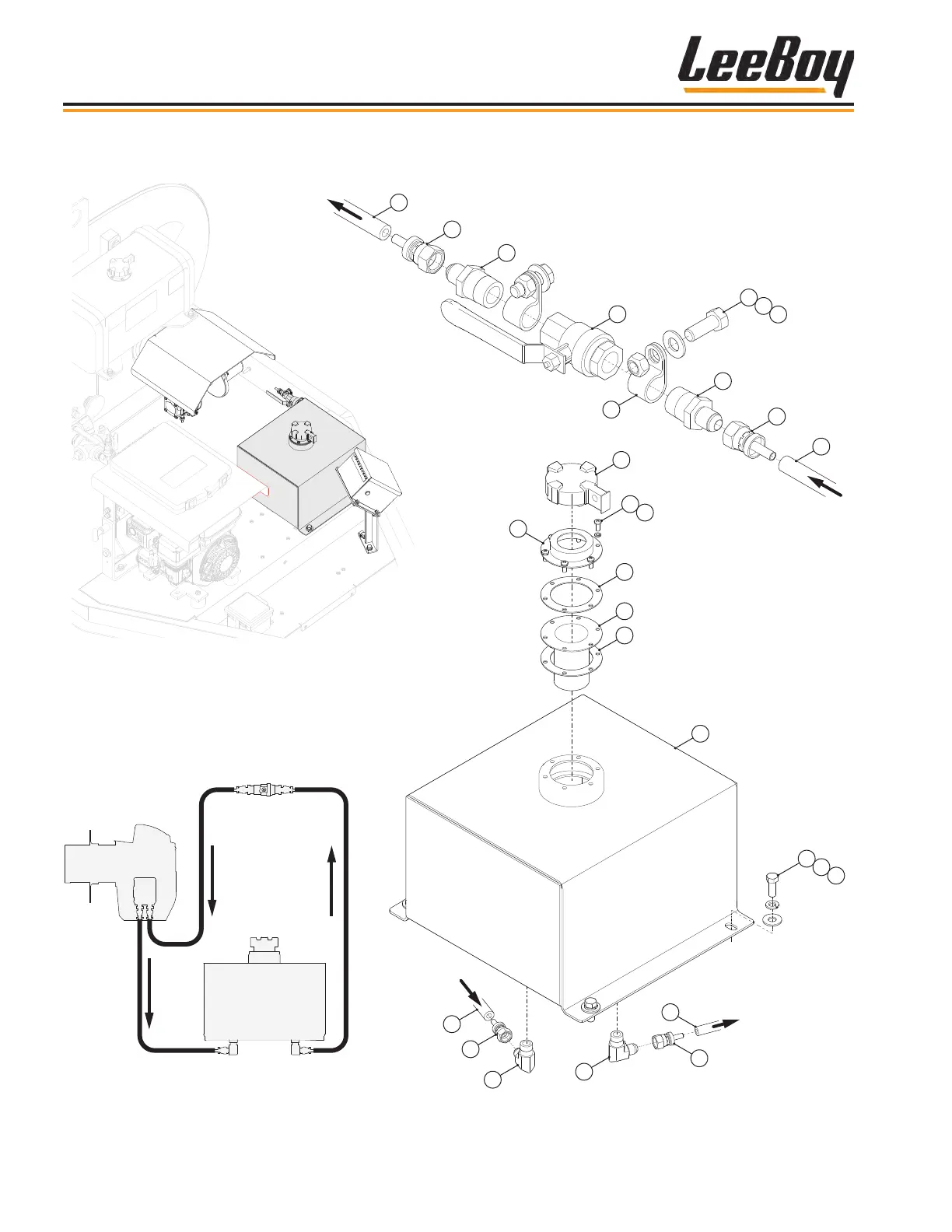 LeeBoy