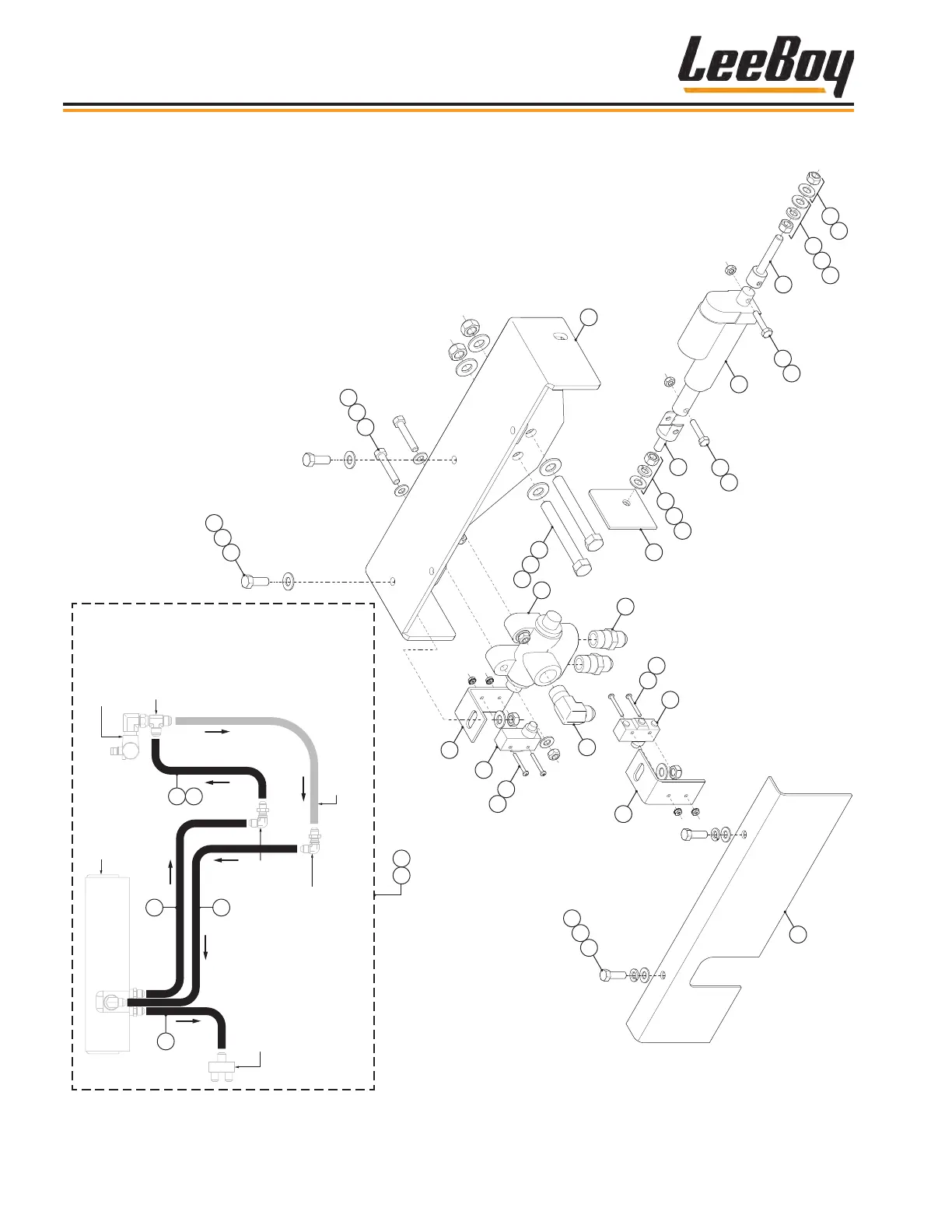 LeeBoy