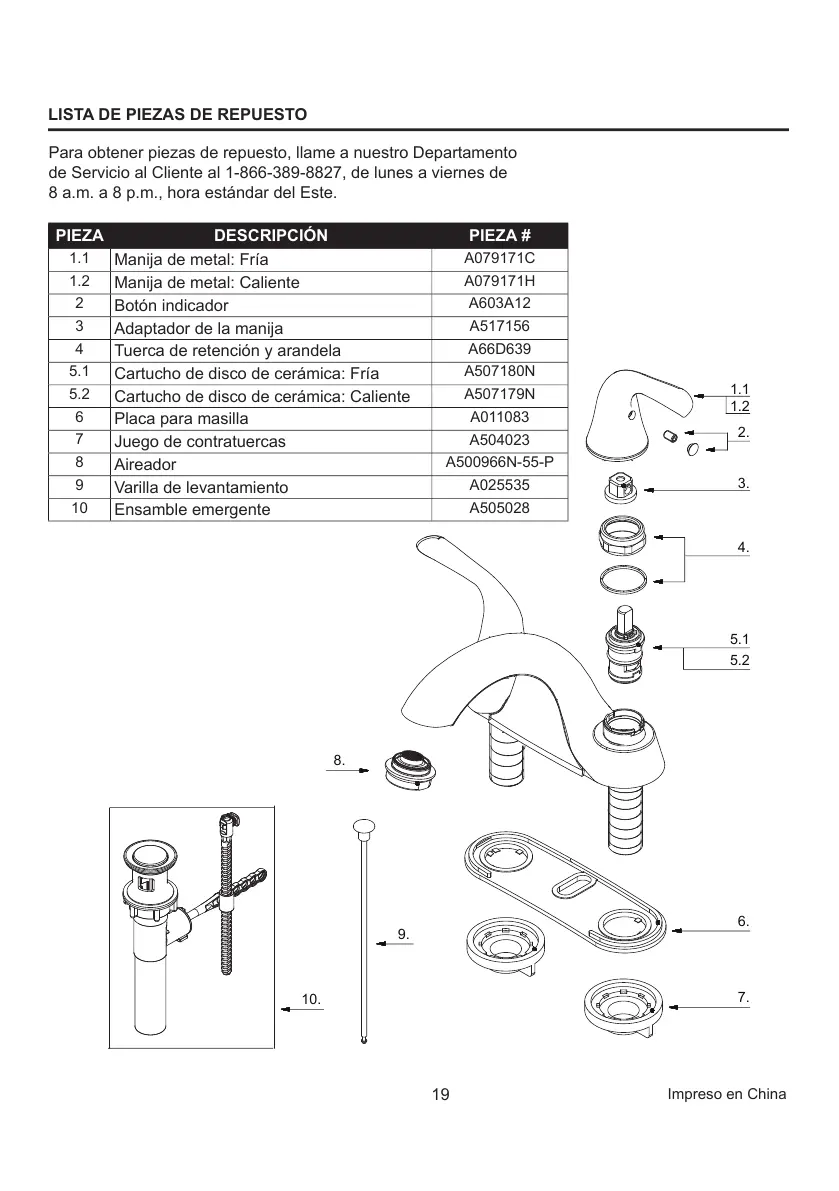 LISTA DE PIEZAS DE REPUESTO

Para obtener piezas de repuesto, llame a nuestro Departamento de Servicio al Cliente al 1-866-389-8827, de lunes a viernes de 8 a.m. a 8 p.m., hora estándar del Este.

| PIEZA | DESCRIPCIÓN | PIEZA # |
|---|---|---|
| 1.1 | Manija de metal: Fría | A079171C |
| 1.2 | Manija de metal: Caliente | A079171H |
| 2 | Botón indicador | A603A12 |
| 3 | Adaptador de la manija | A517156 |
| 4 | Tuerca de retención y arandela | A66D639 |
| 5.1 | Cartucho de disco de cerámica: Fría | A507180N |
| 5.2 | Cartucho de disco de cerámica: Caliente | A507179N |
| 6 | Placa para masilla | A011083 |
| 7 | Juego de contratuercas | A504023 |
| 8 | Aireador | A500966N-55-P |
| 9 | Varilla de levantamiento | A025535 |
| 10 | Ensamble emergente | A505028 |

1.1
1.2
2.
3.
4.
5.1
5.2
8.
6.
9.
7.
10.

19

Impreso en China