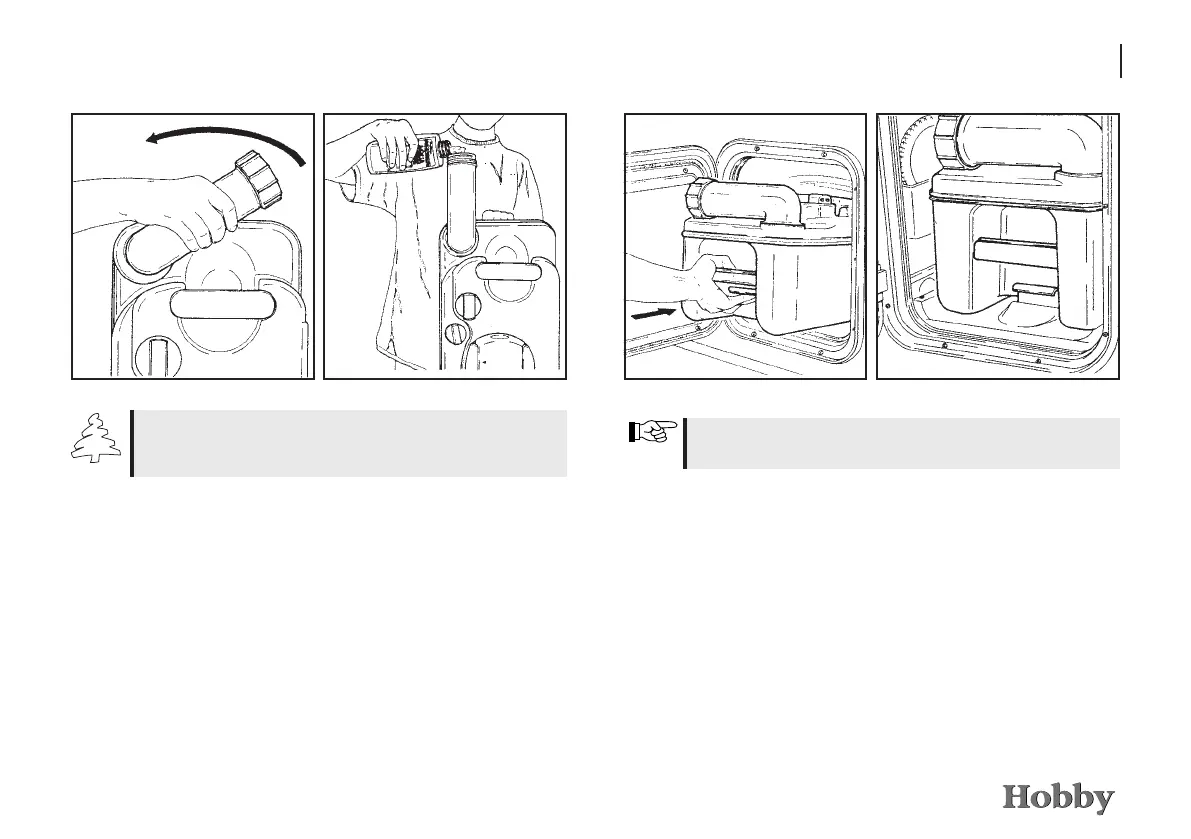 Hobby