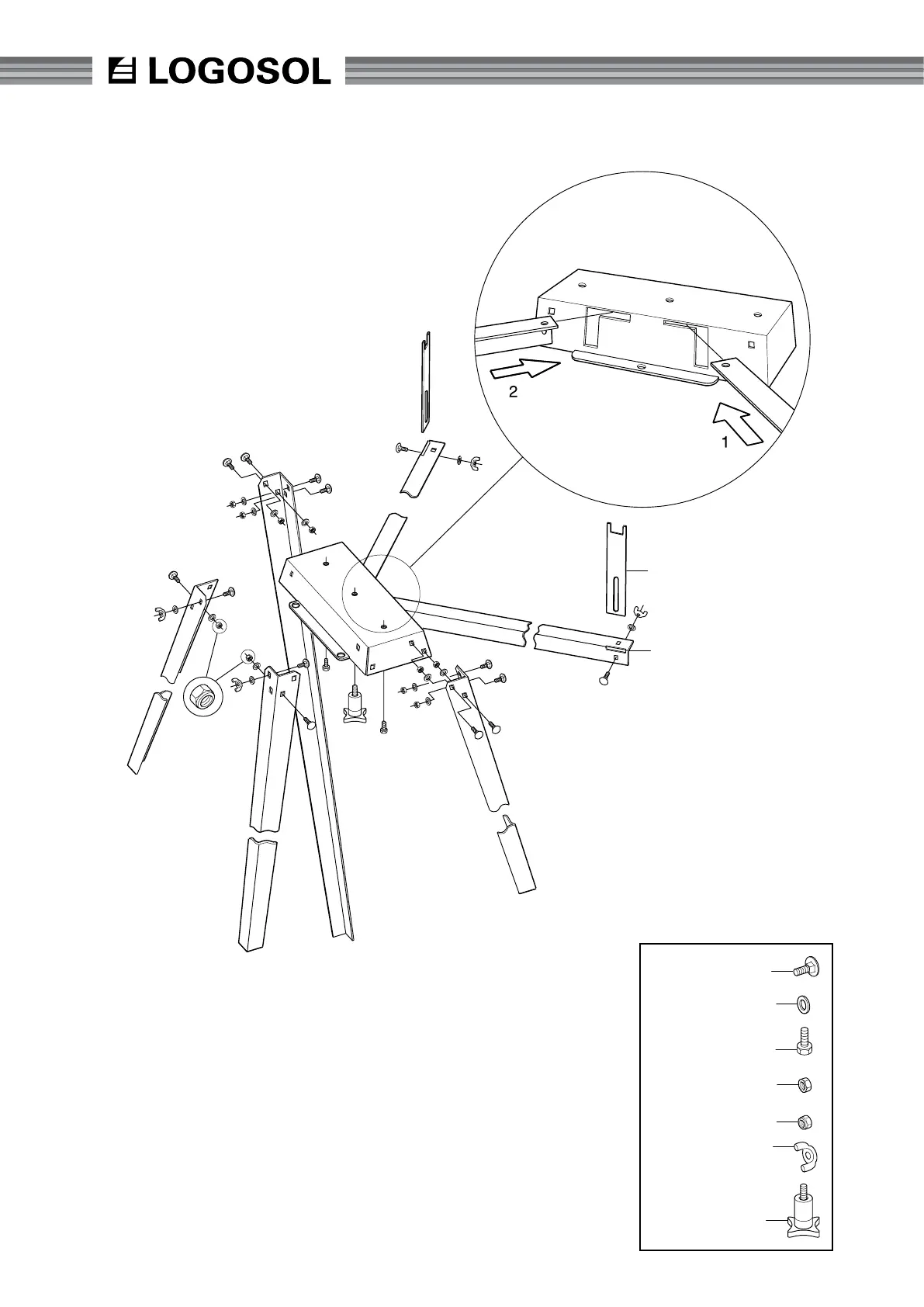 LOGOSOL

2

1