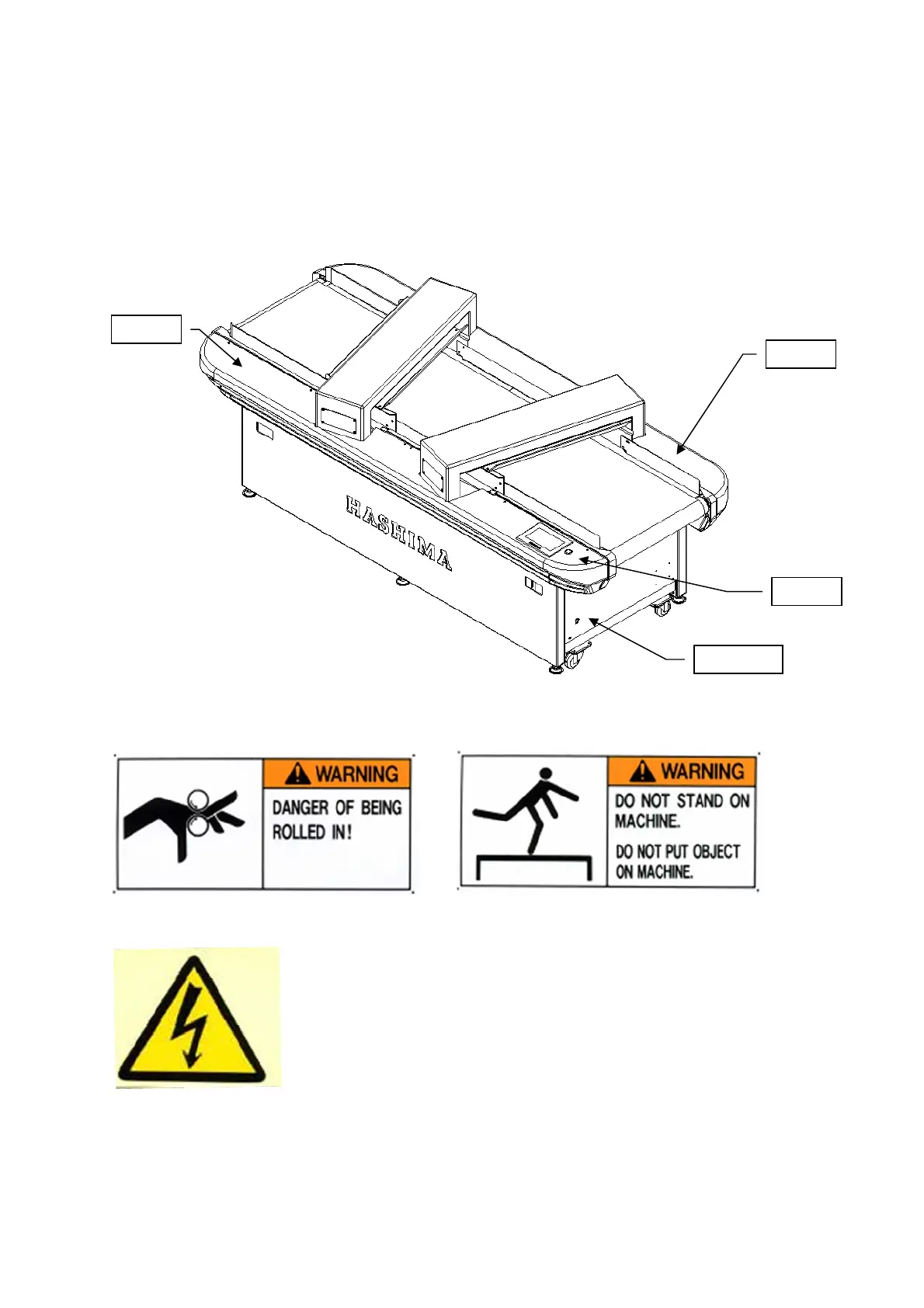 HASHIMA

WARNING

DANGER OF BEING ROLLED IN!

WARNING

DO NOT STAND ON MACHINE.

DO NOT PUT OBJECT ON MACHINE.