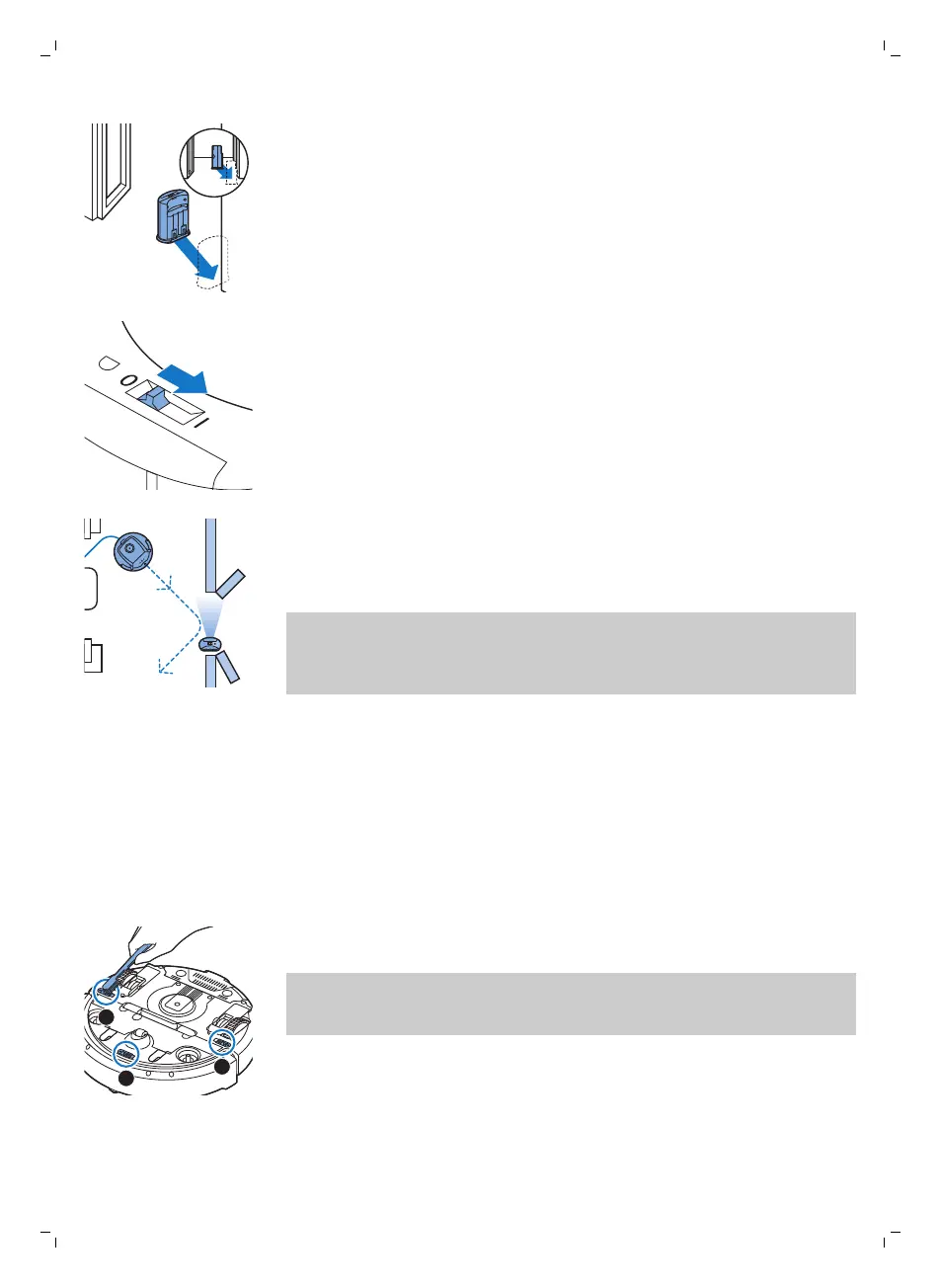 O

I