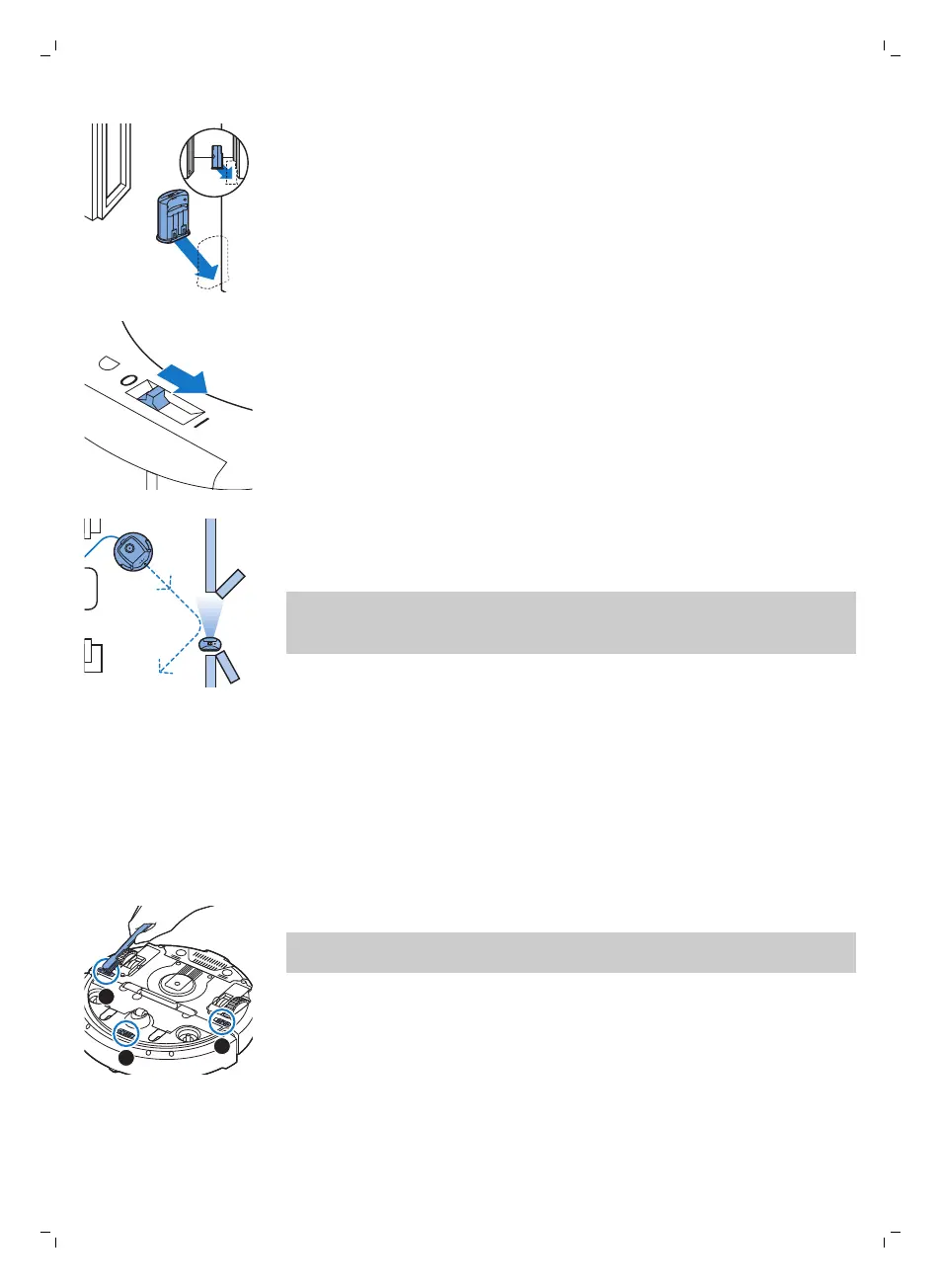 O

I