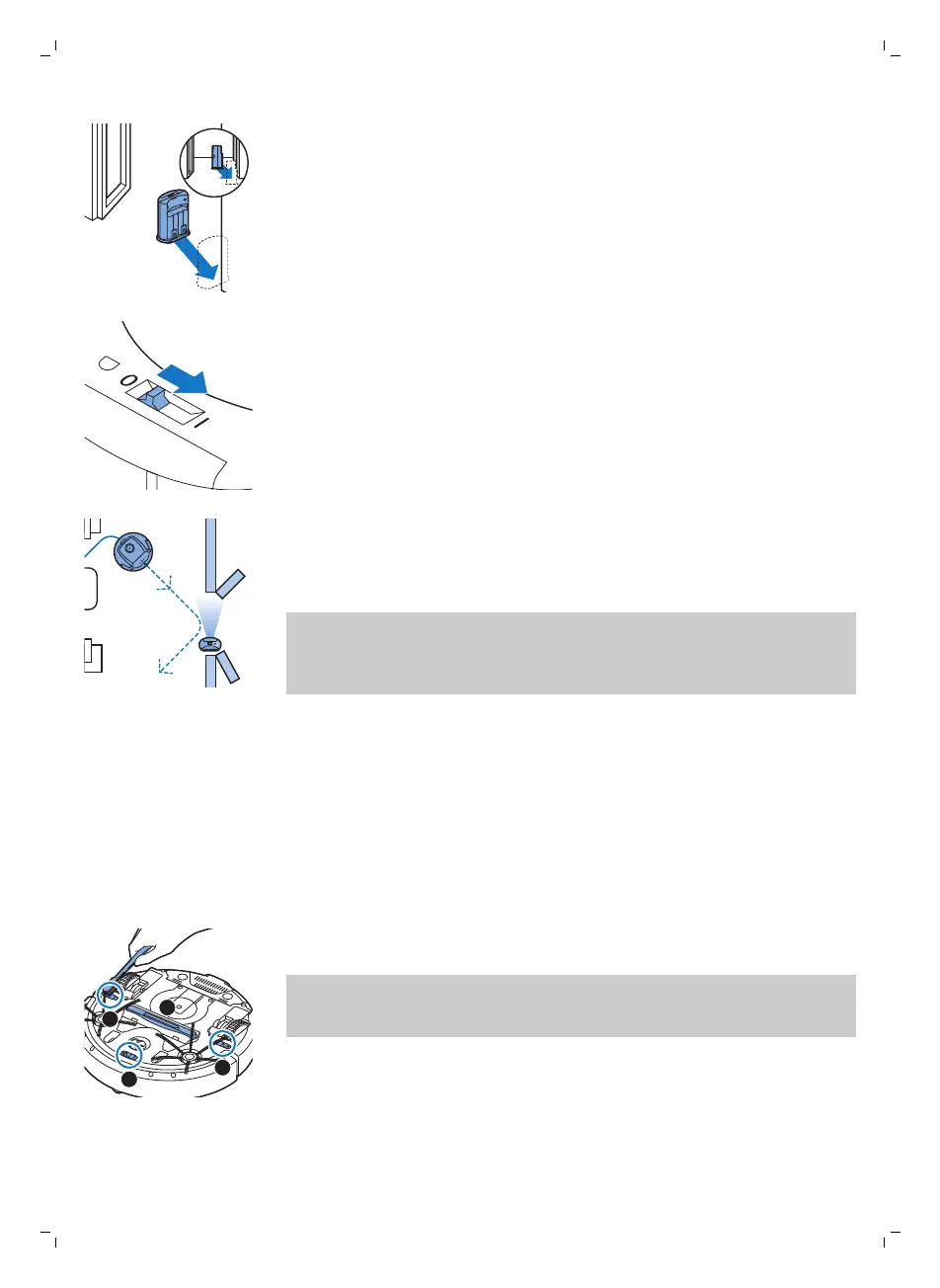 O

I