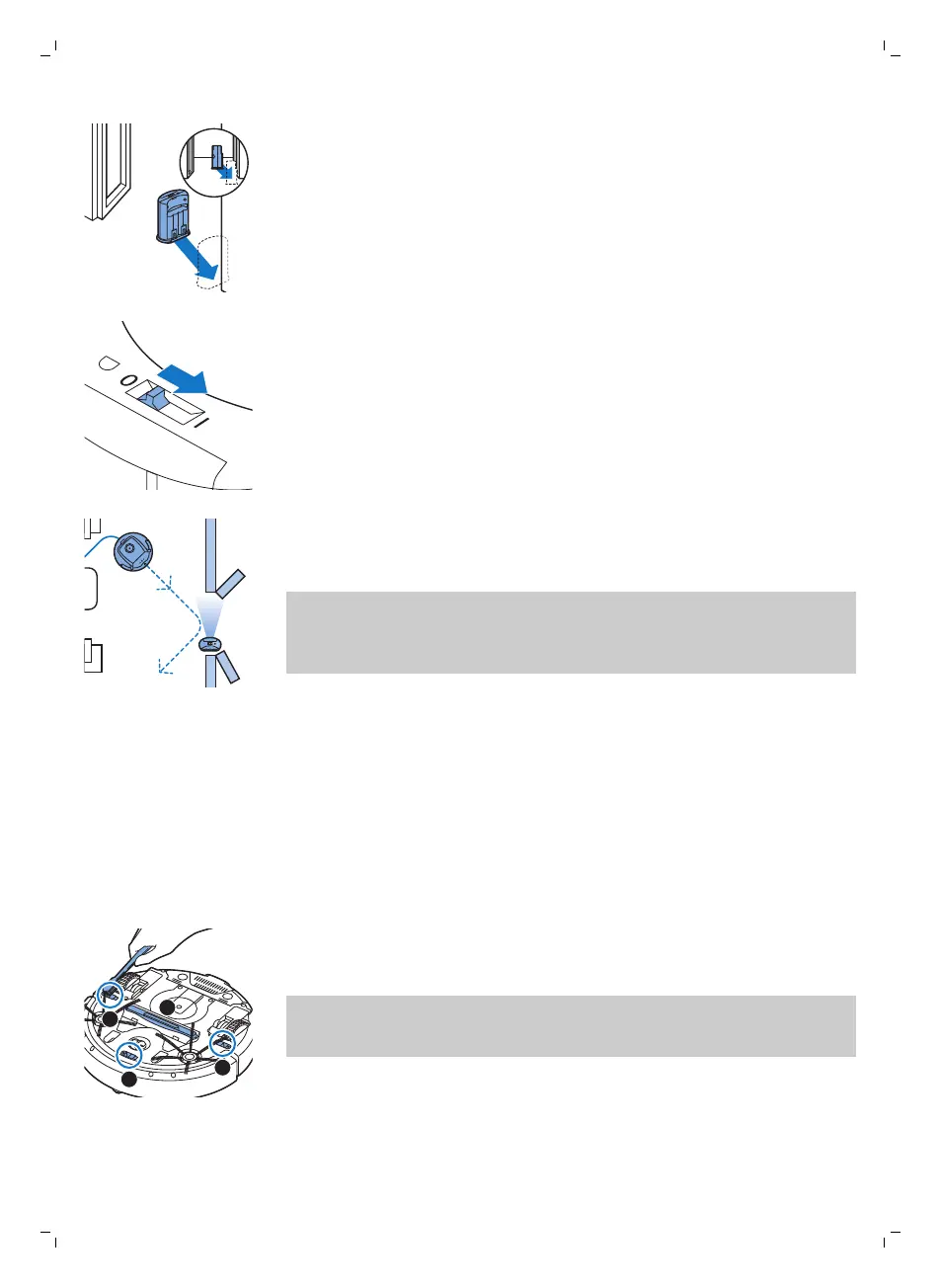 O

I