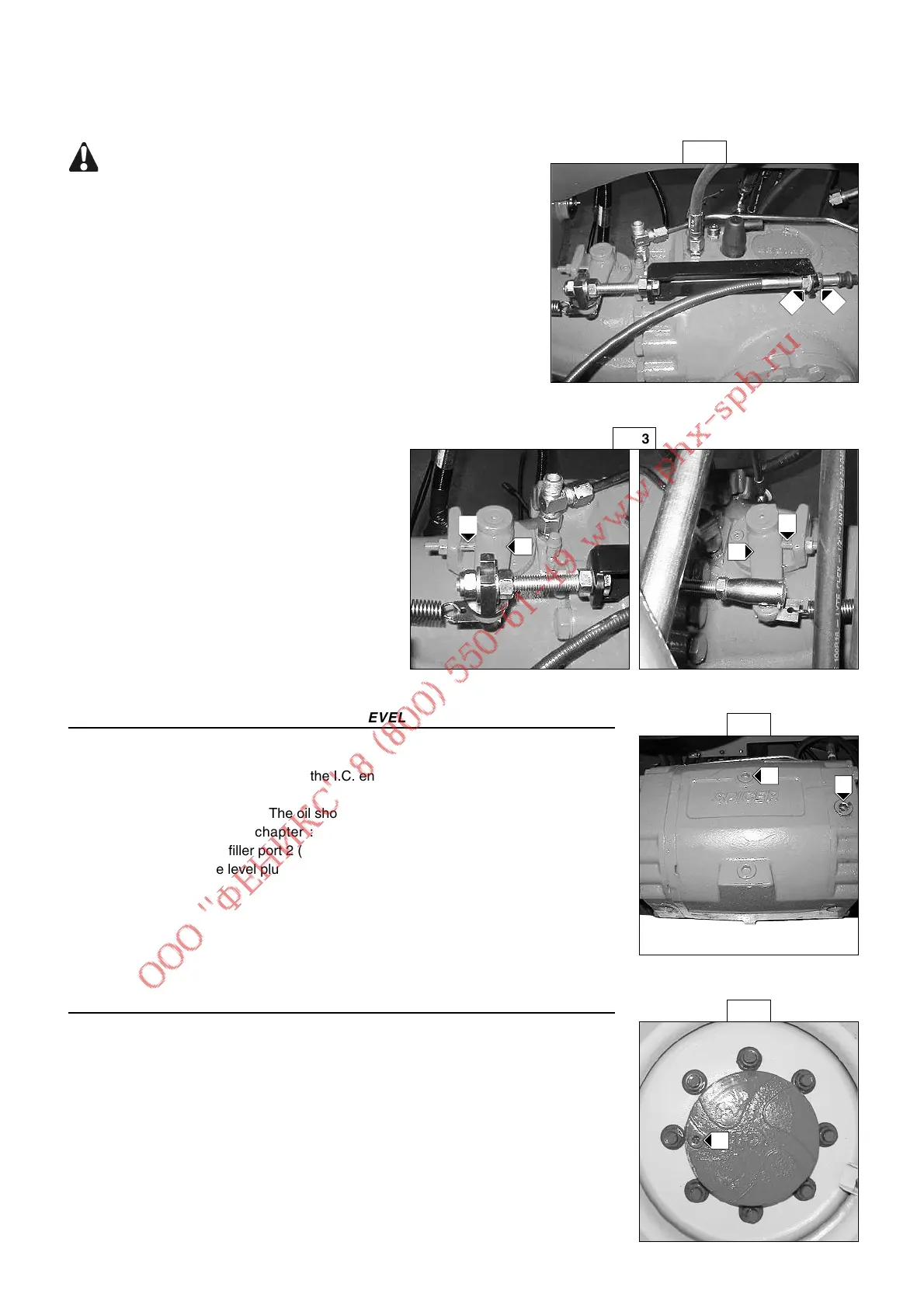 3

EVEL

the I.C. en

The oil sho
chapter :
filler port 2 (
e level plu

SPICER

ООО "ФЕНИКС" 8 (800) 550-61-49 www.phx-spb.ru