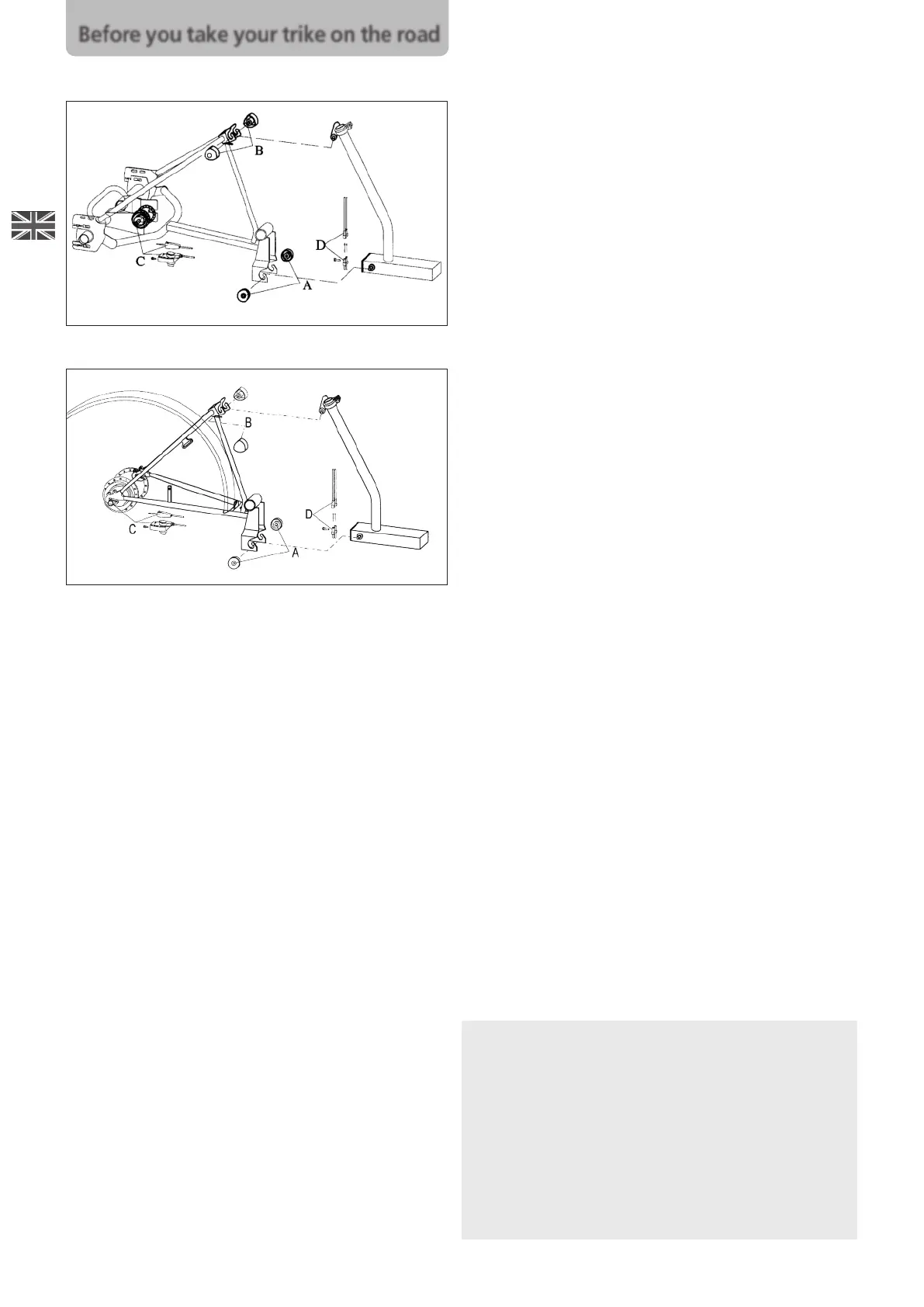 Before you take your trike on the road

B

D

C

A

B

D

C

A