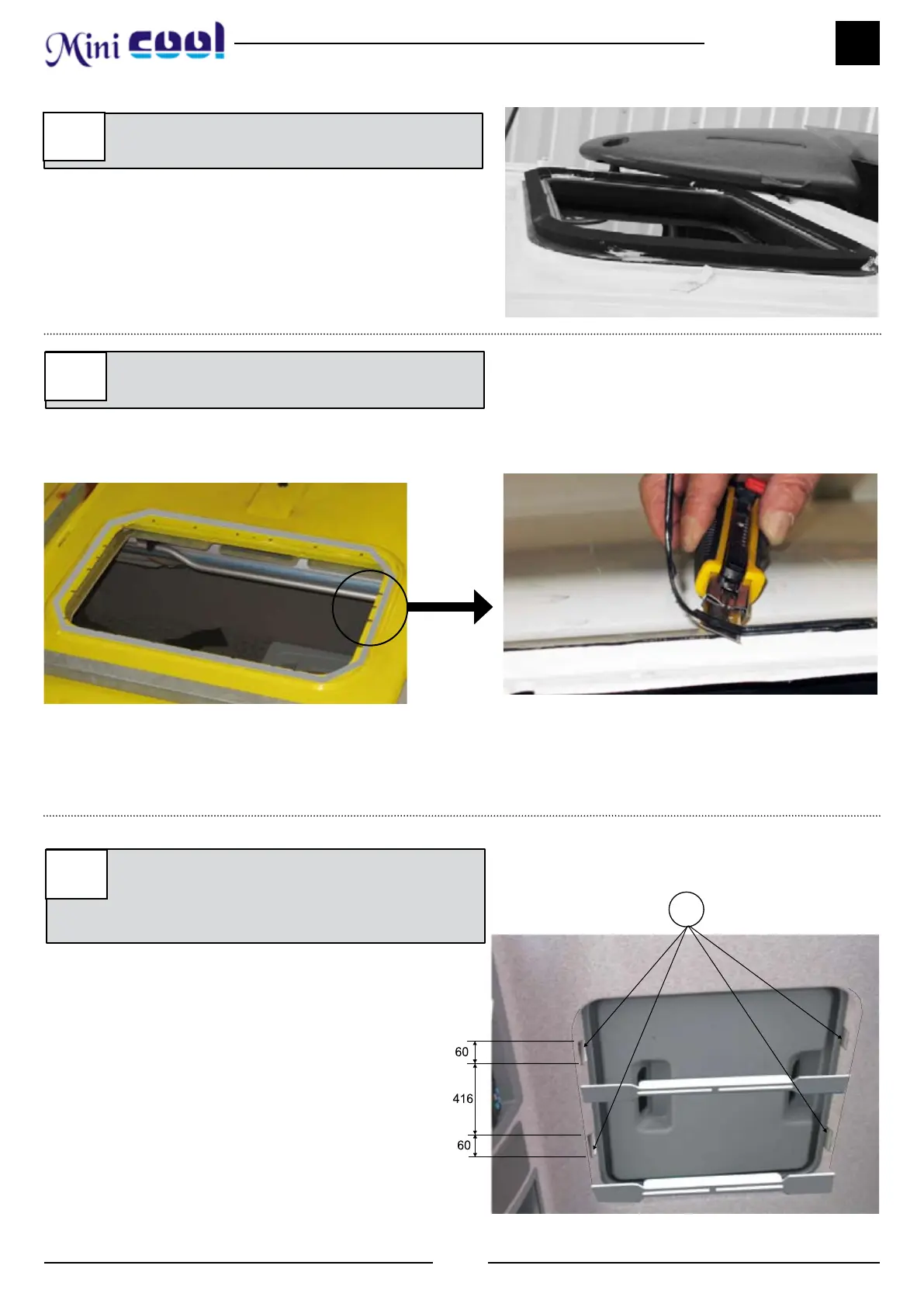 Mini cool

60

416

60