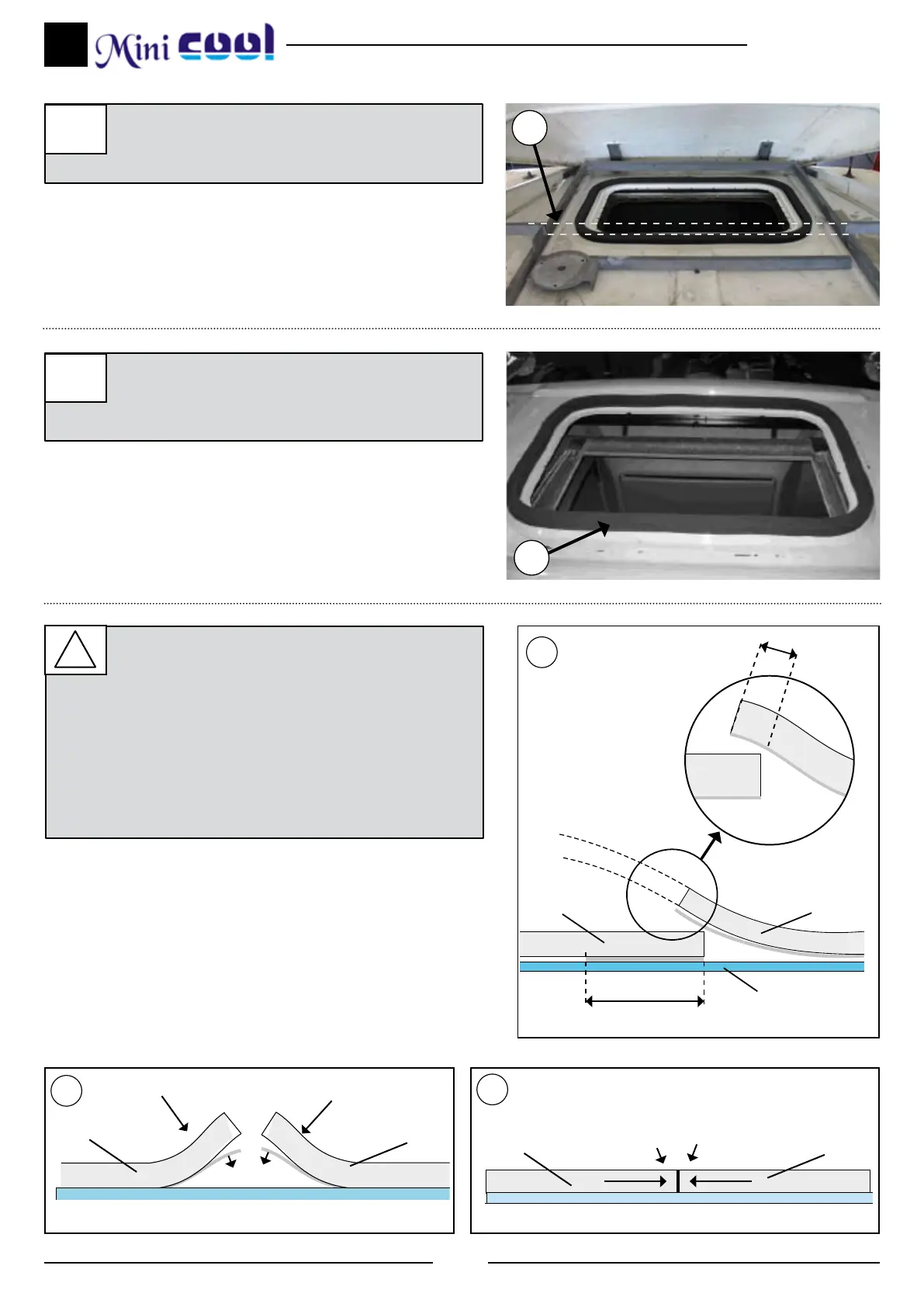 Mini cool