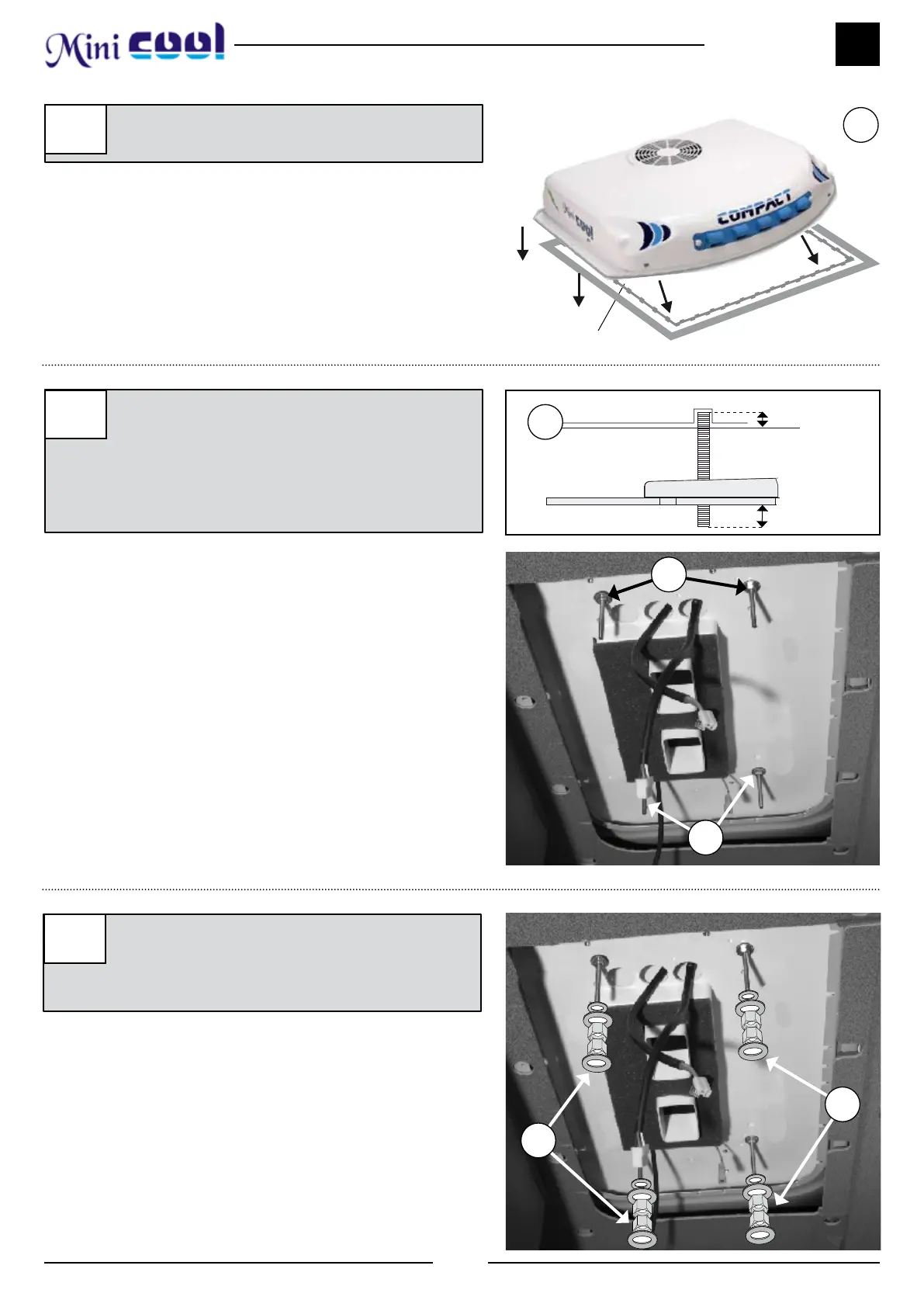 Mini cool

COMPACT

Mini cool