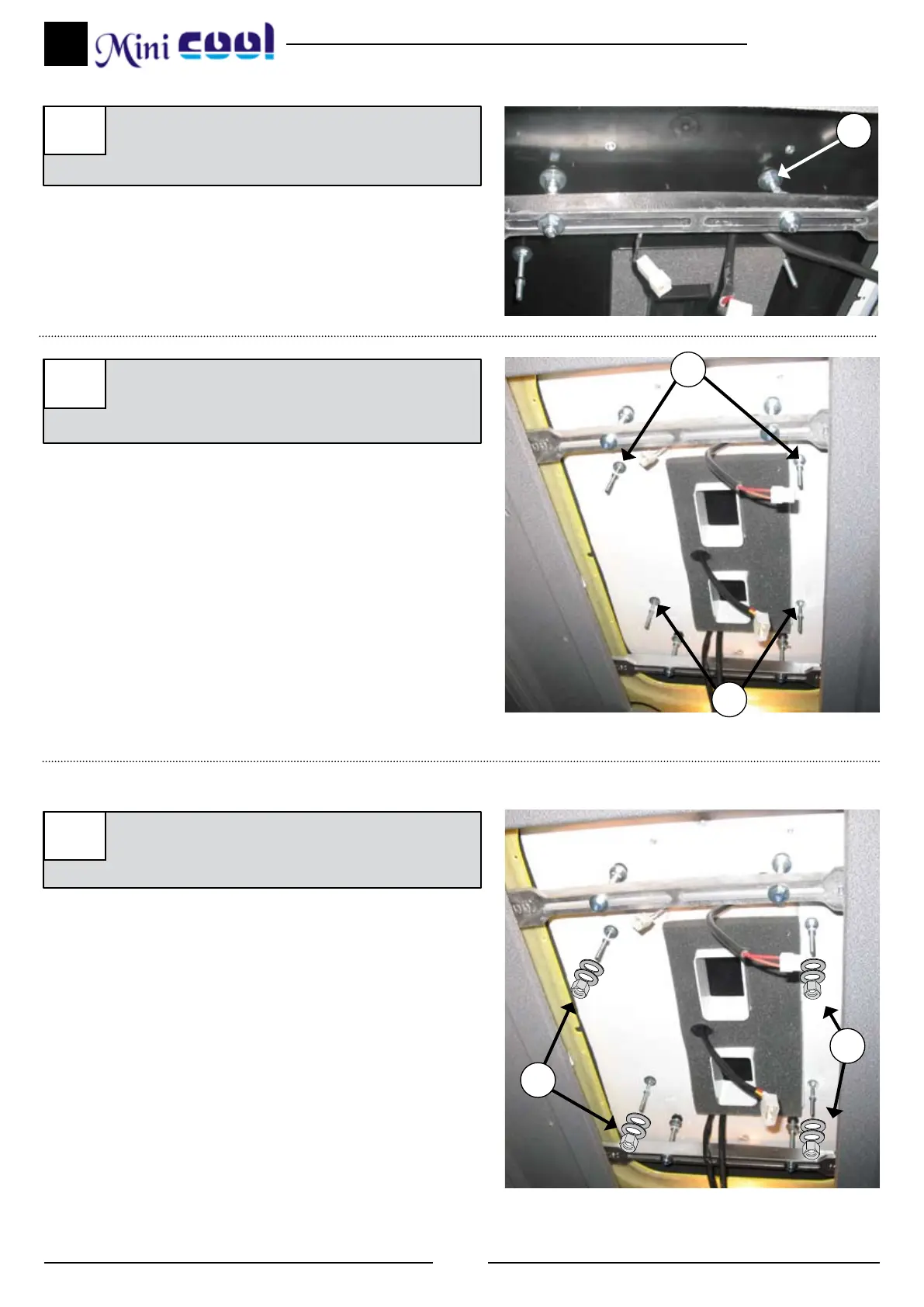 Mini cool