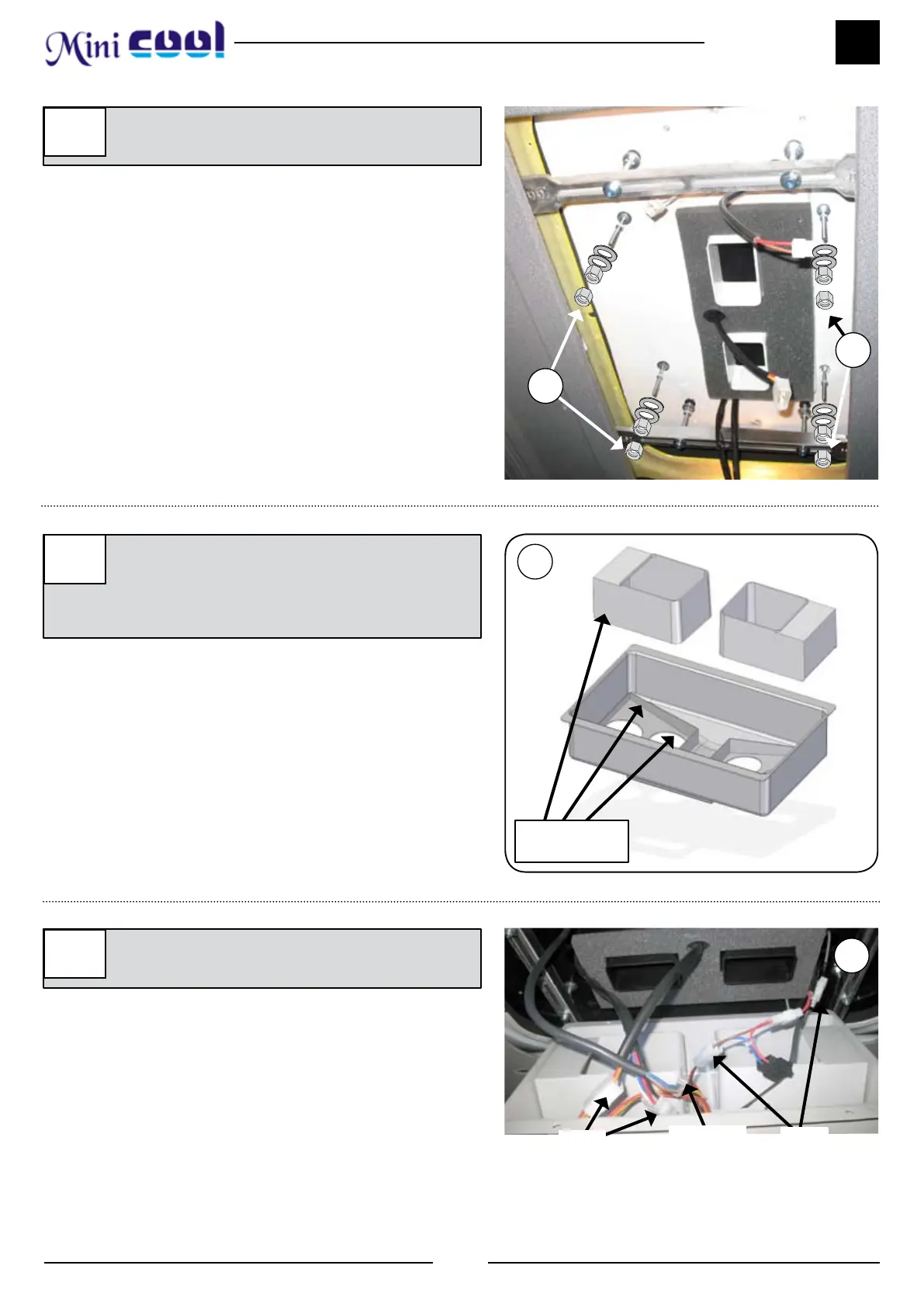 Mini cool