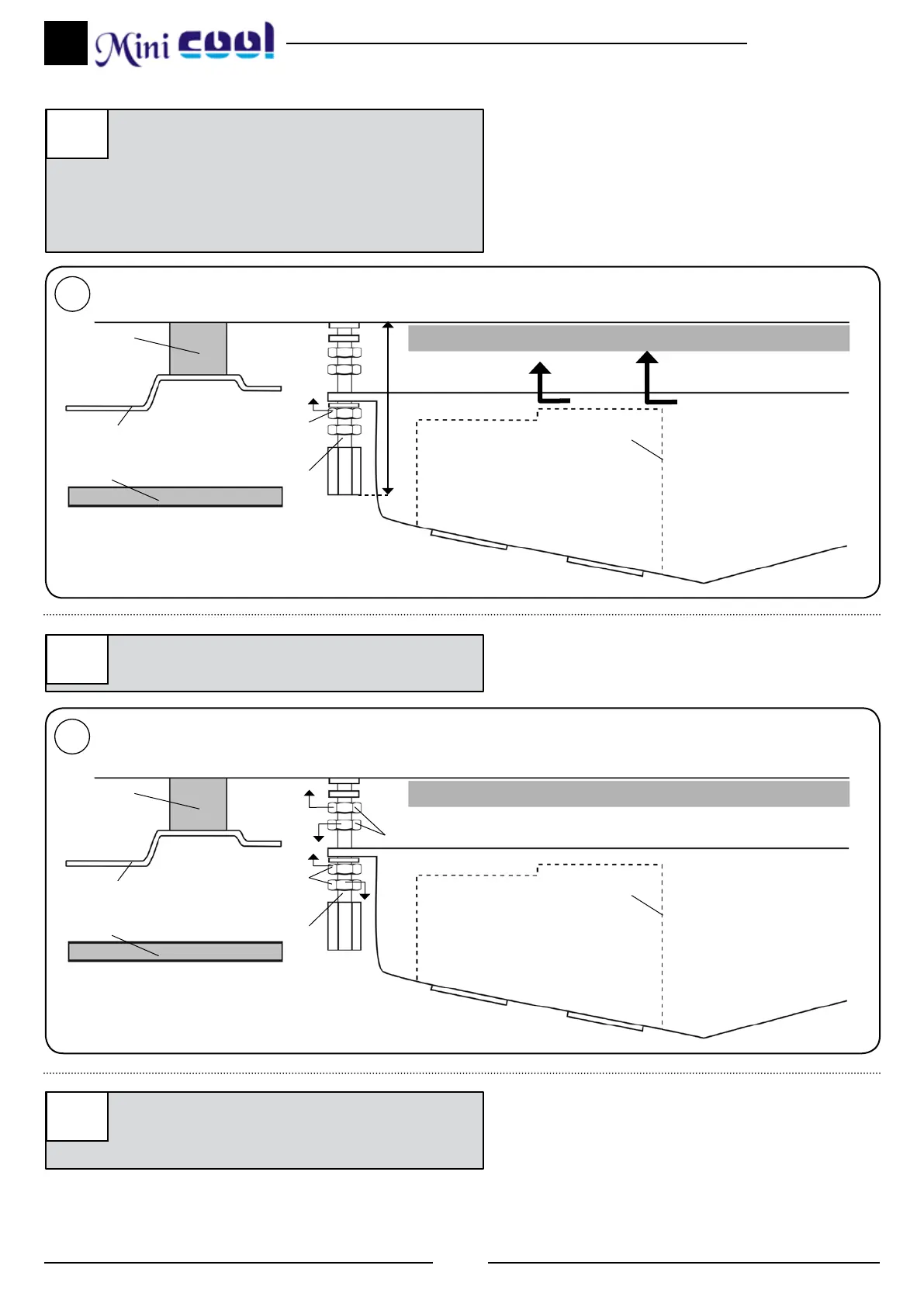 Mini cool