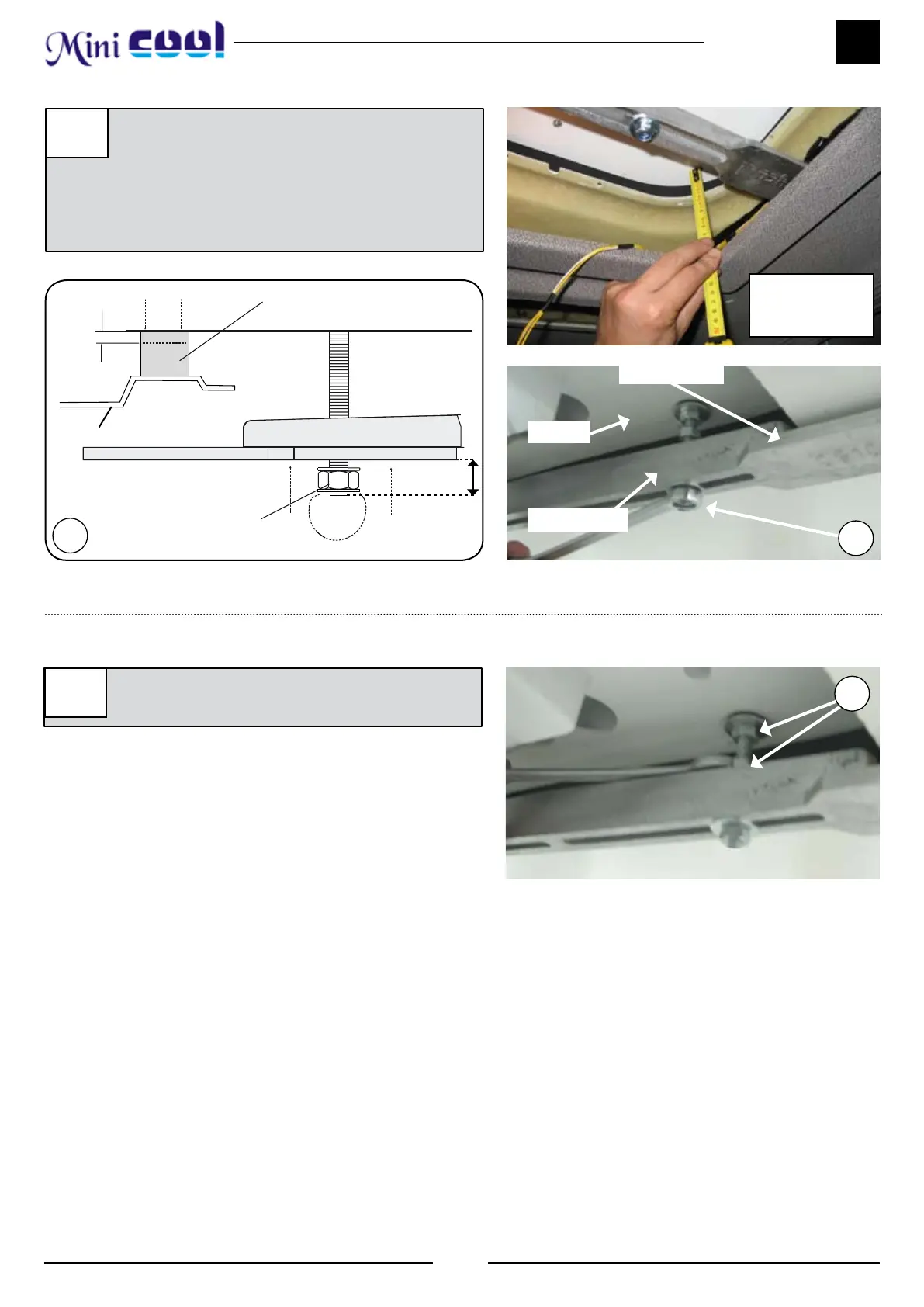 Mini cool