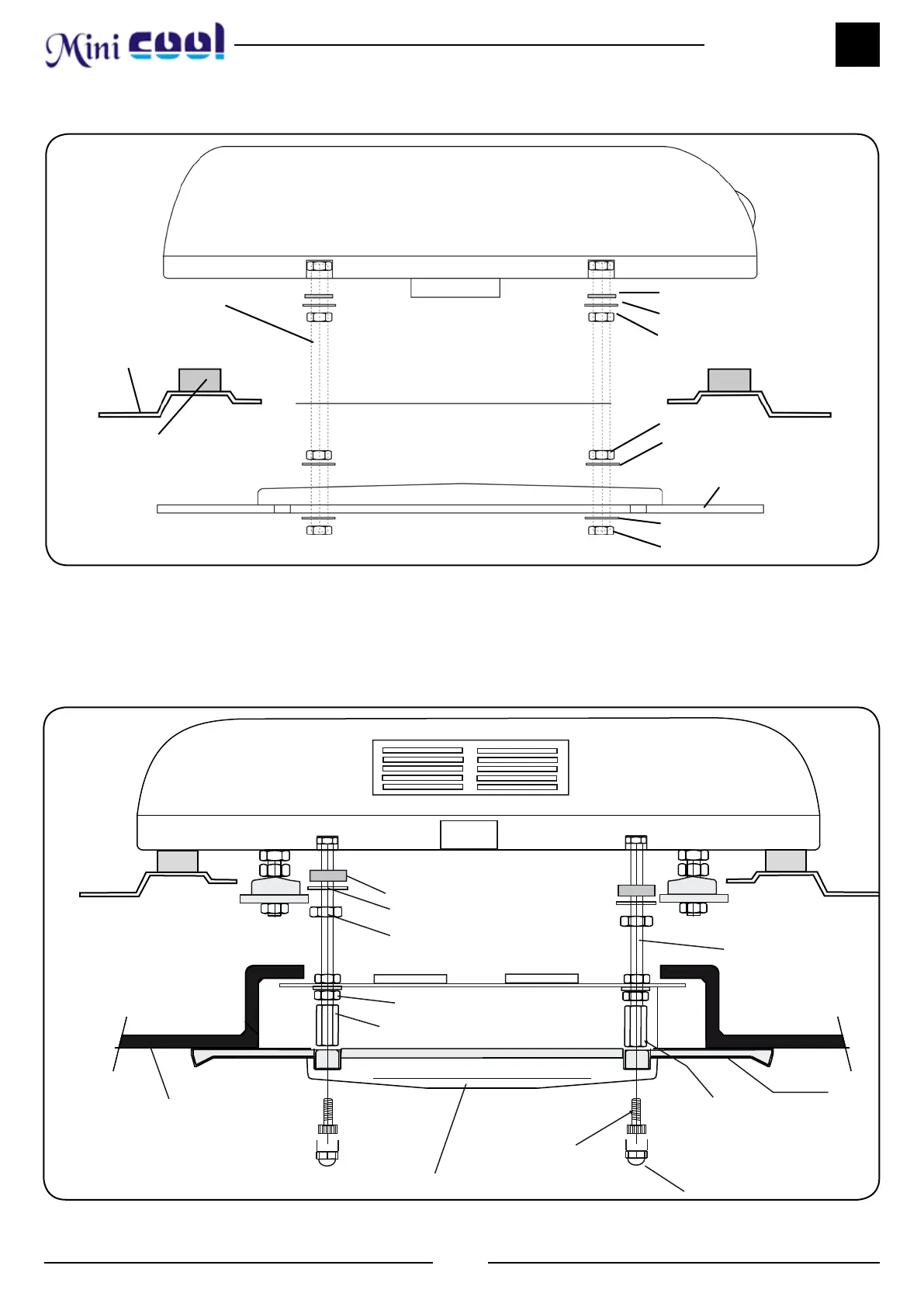 Mini cool