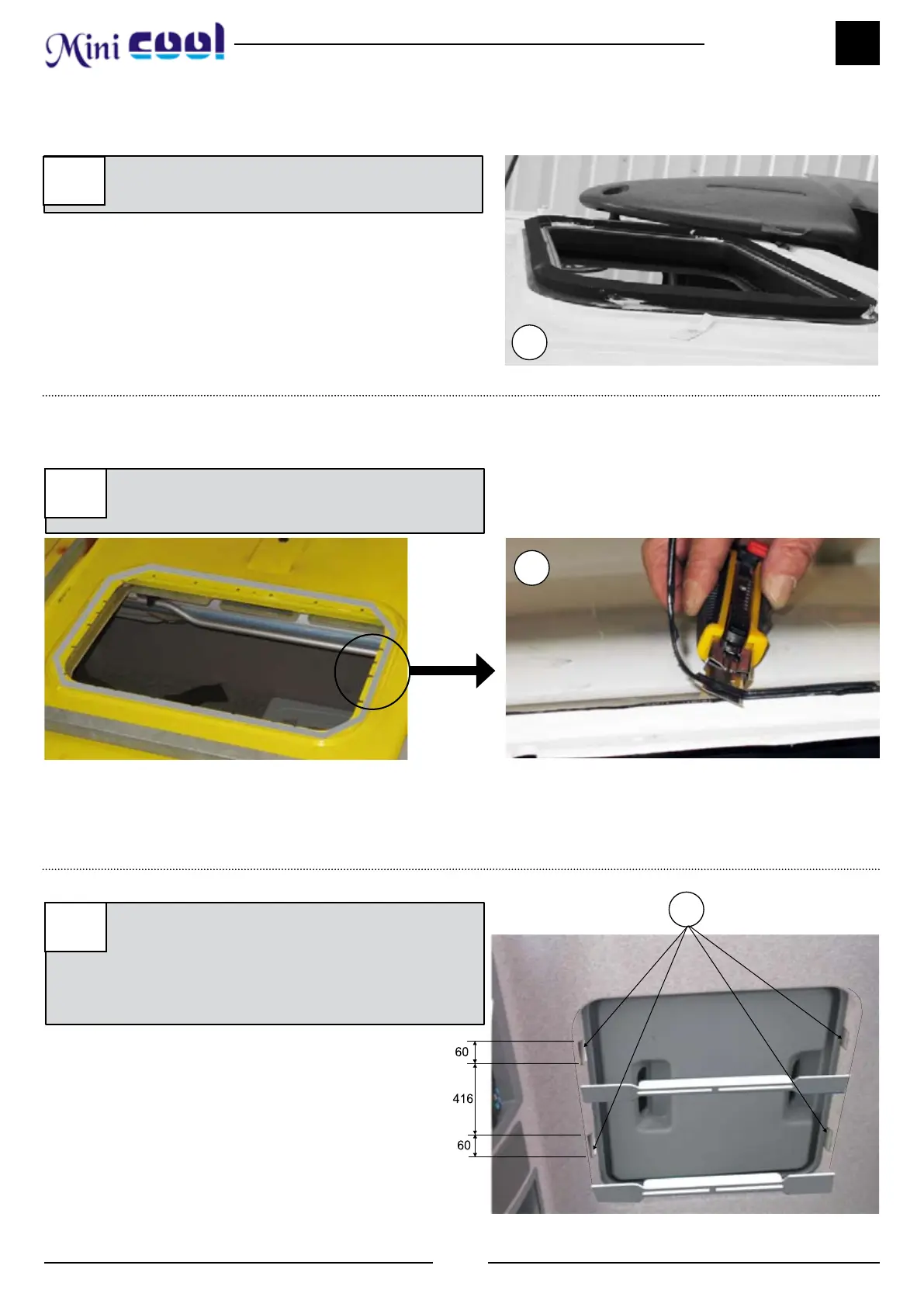 Mini cool

60

416

60