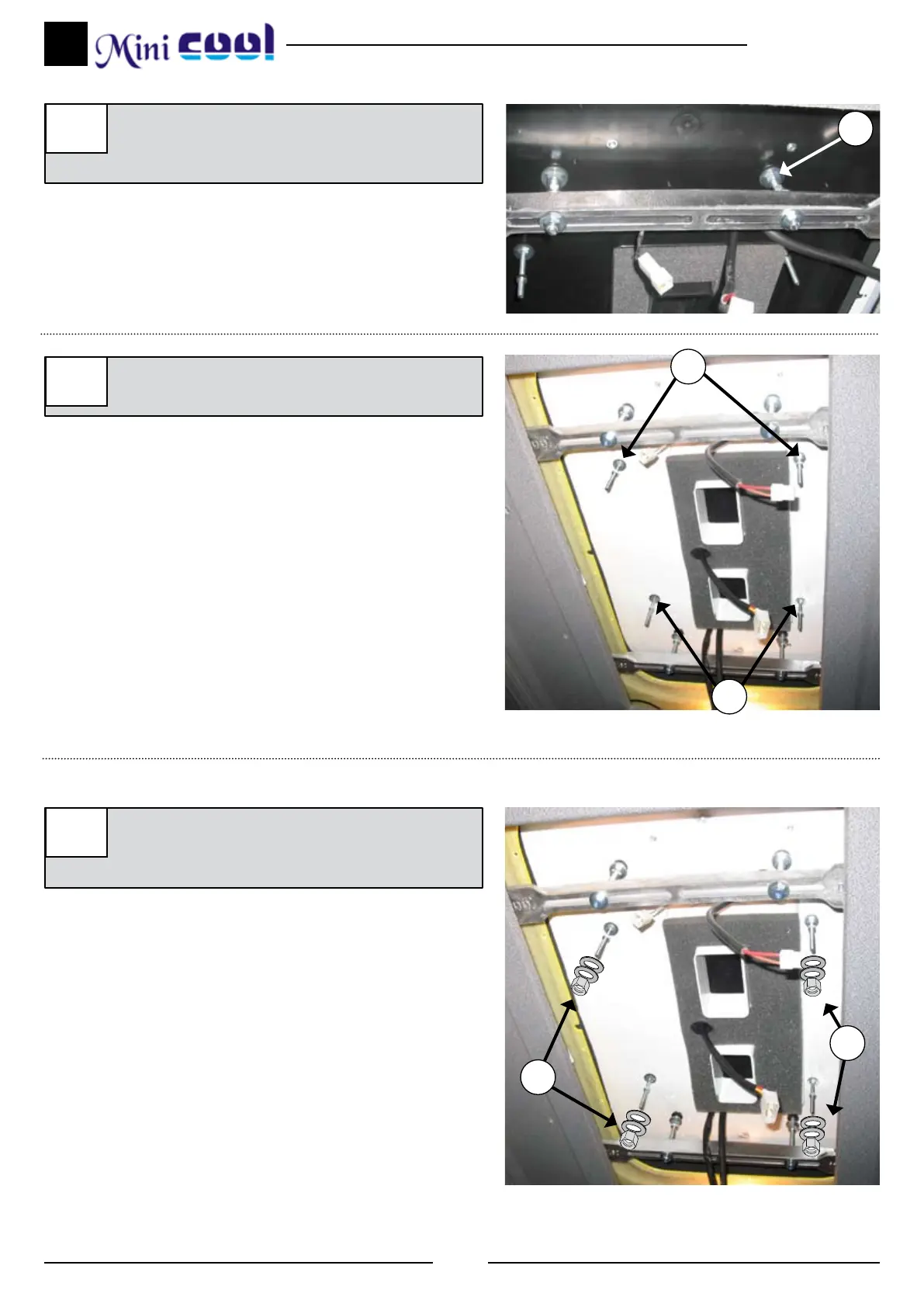 Mini cool