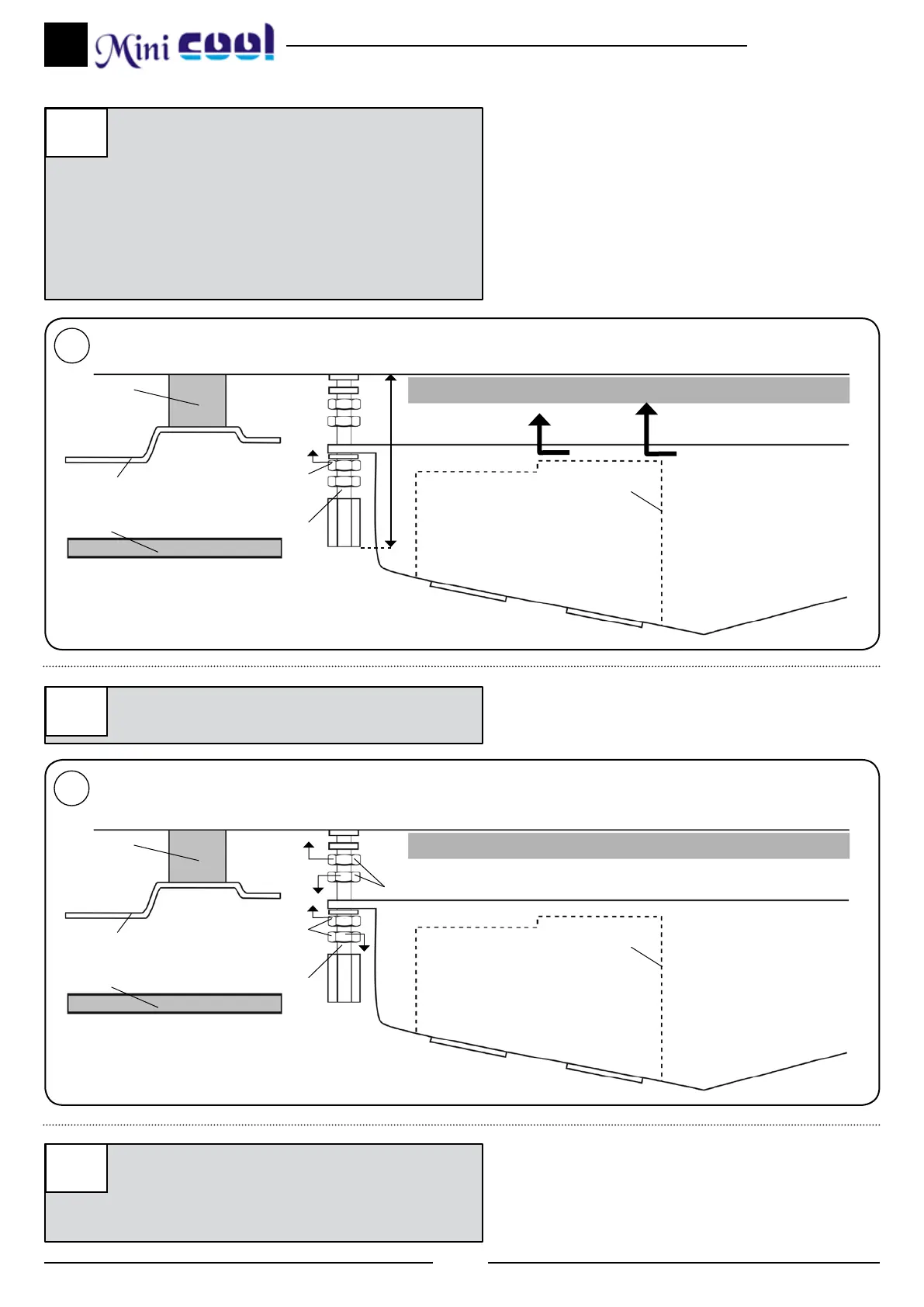 Mini cool