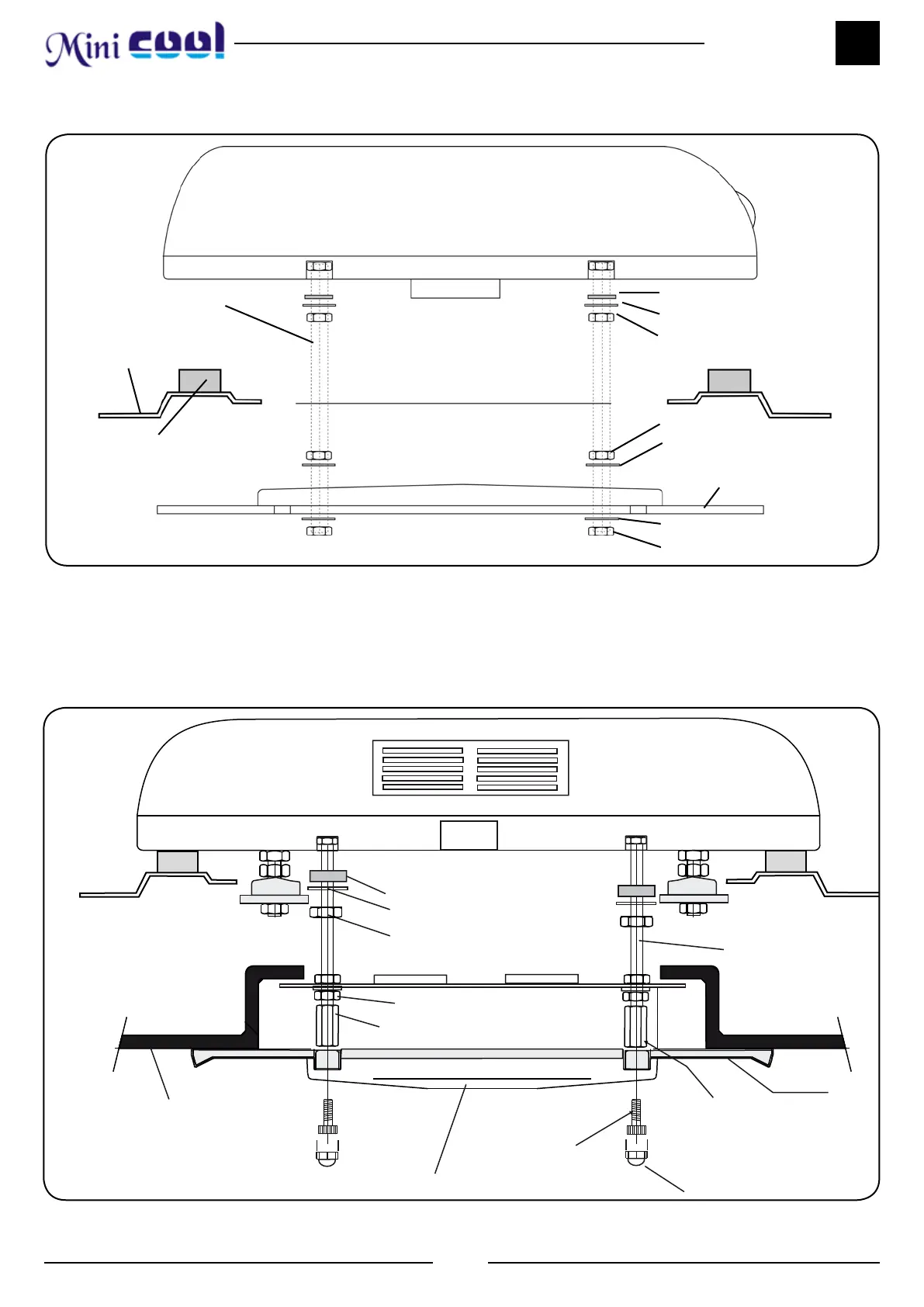 Mini cool