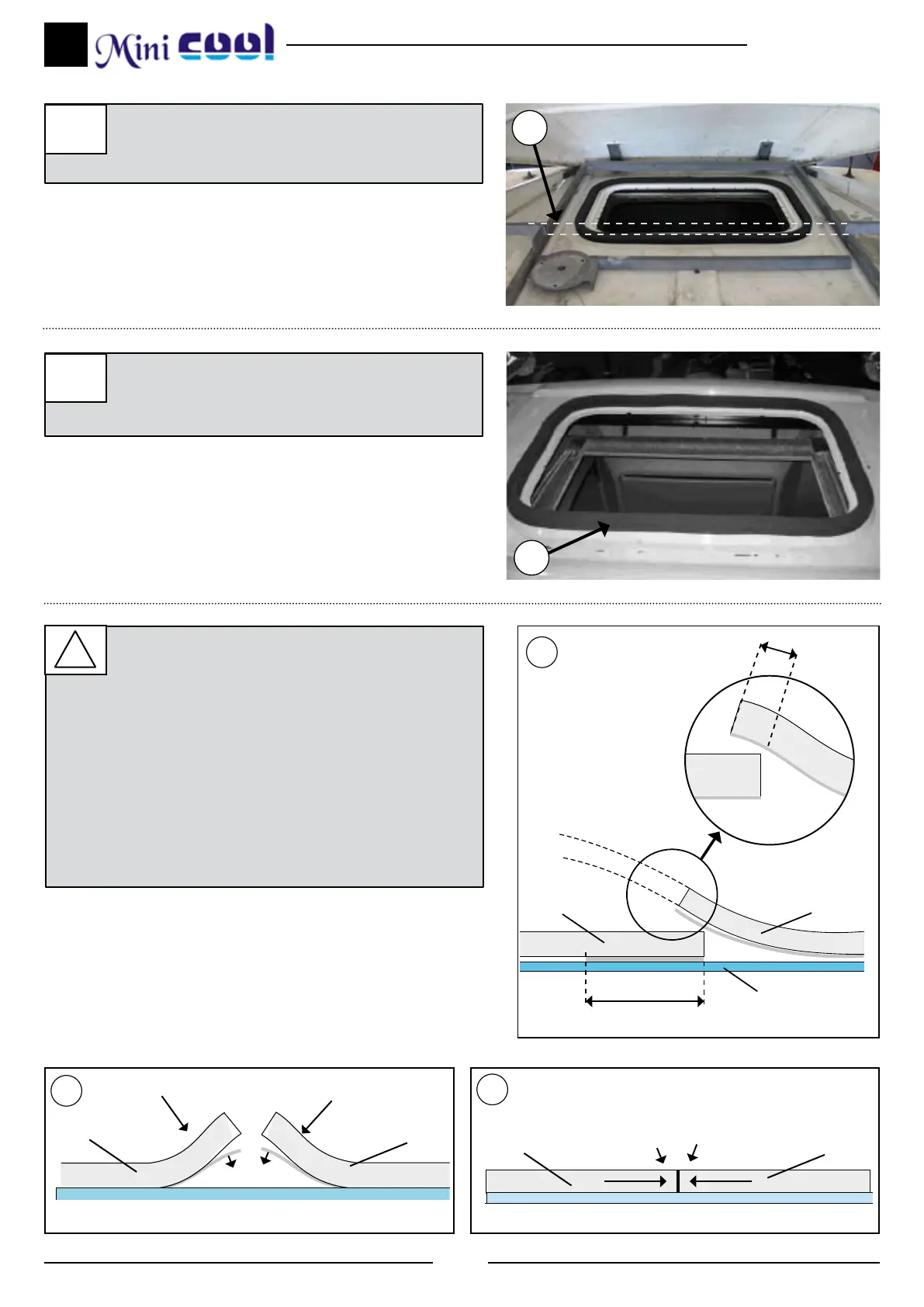 Mini cool