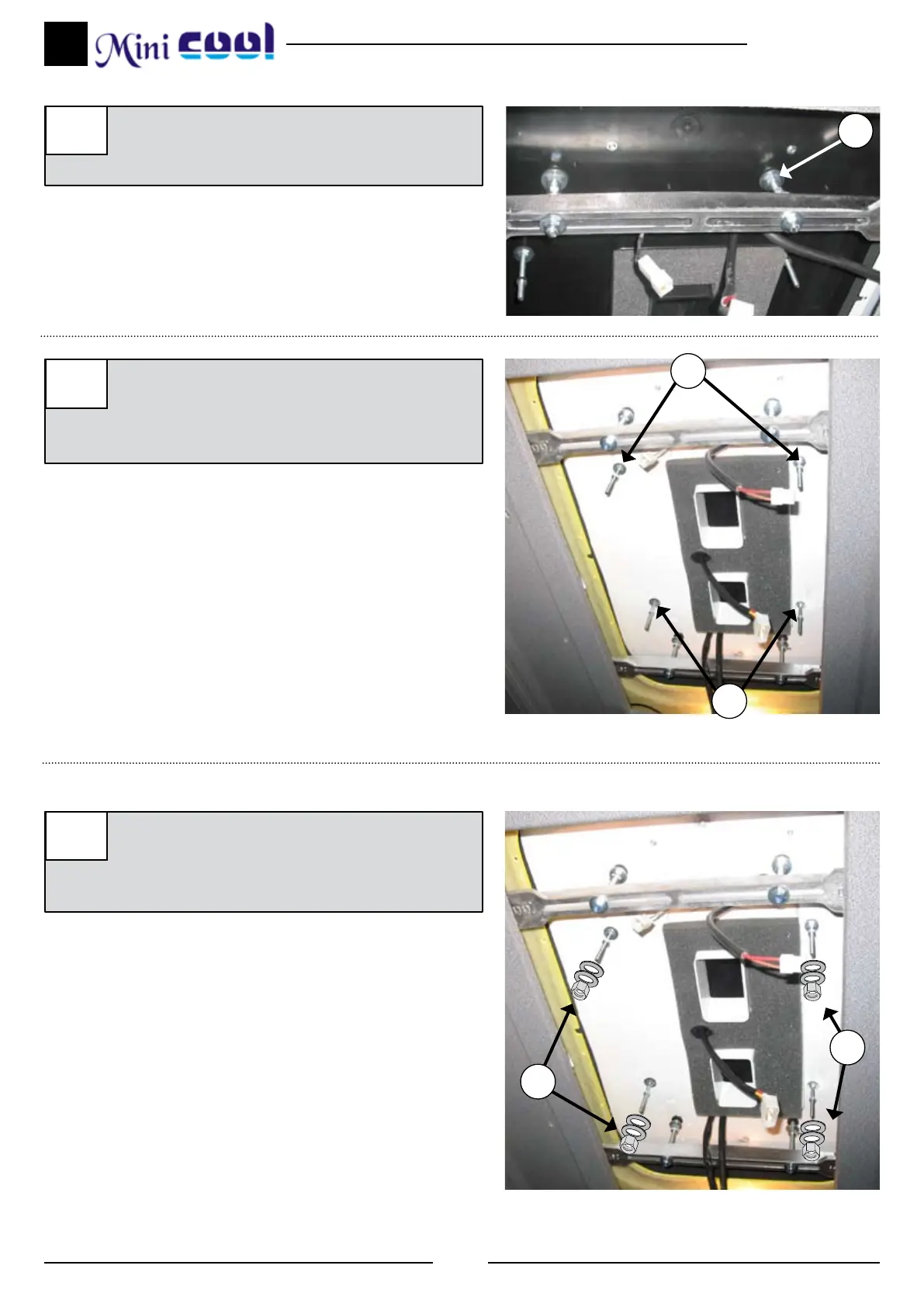 Mini cool