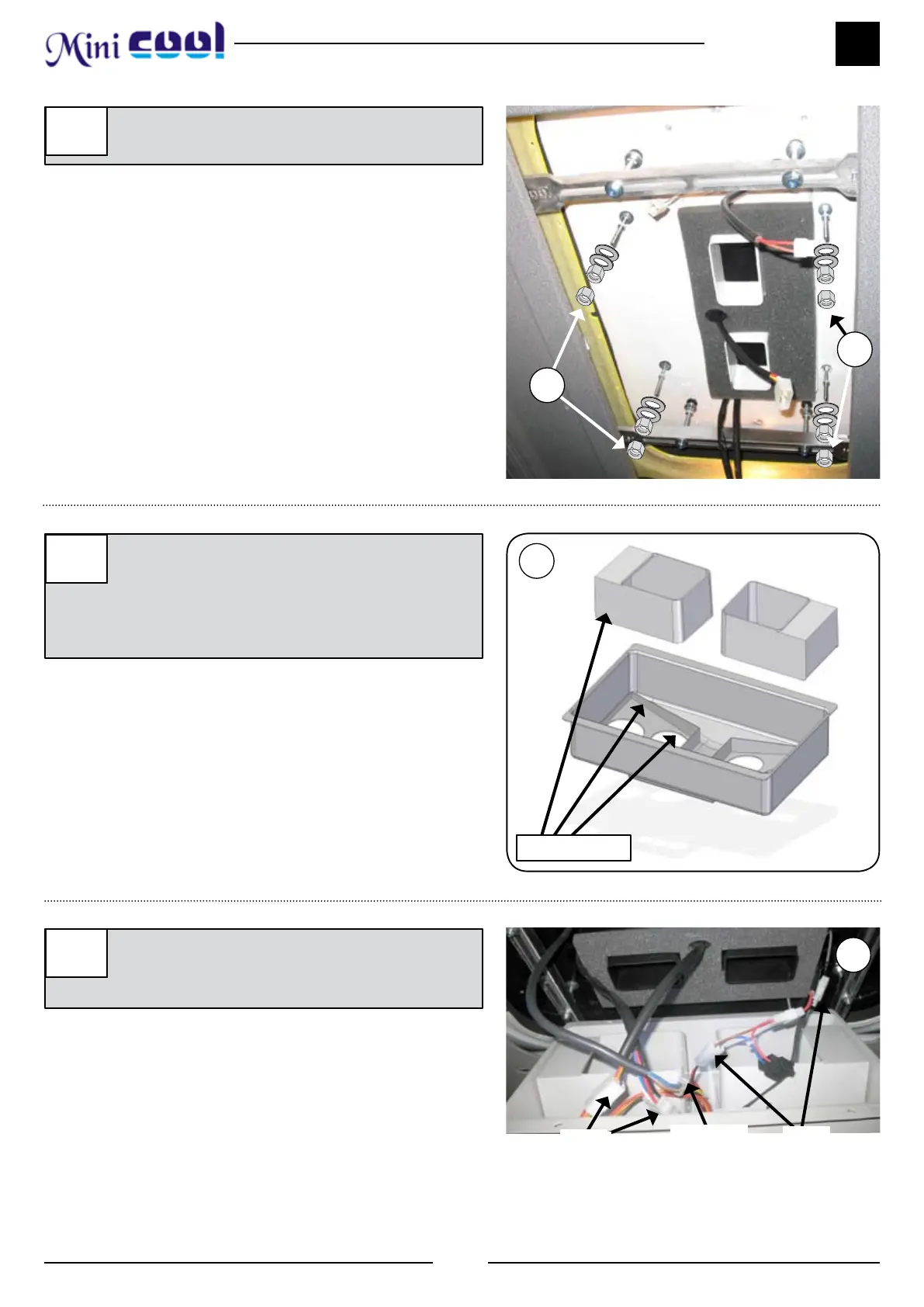 Mini cool